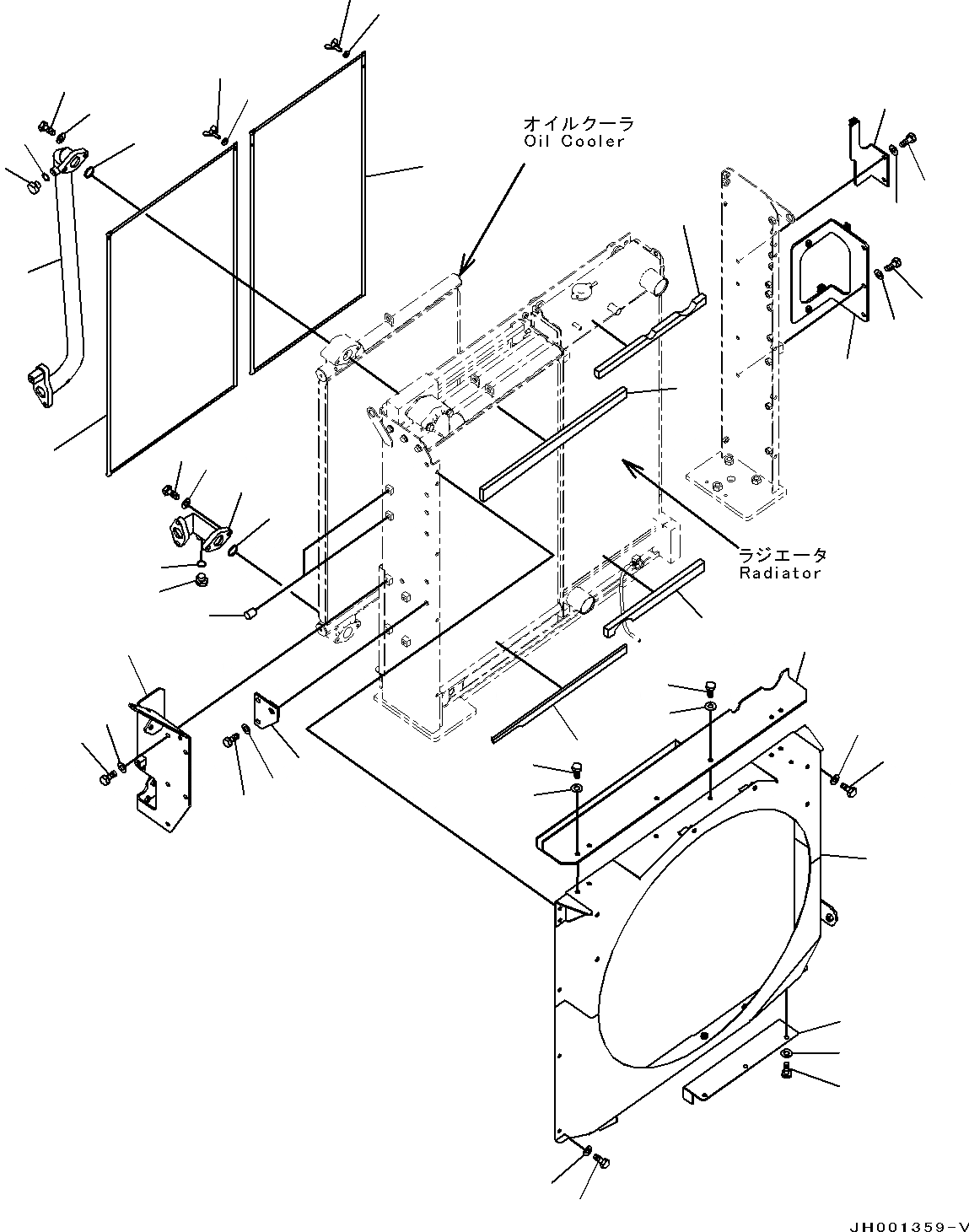 オイルクーラ
Oil Cooler

ラジエータ
Radiator

JH001359-V