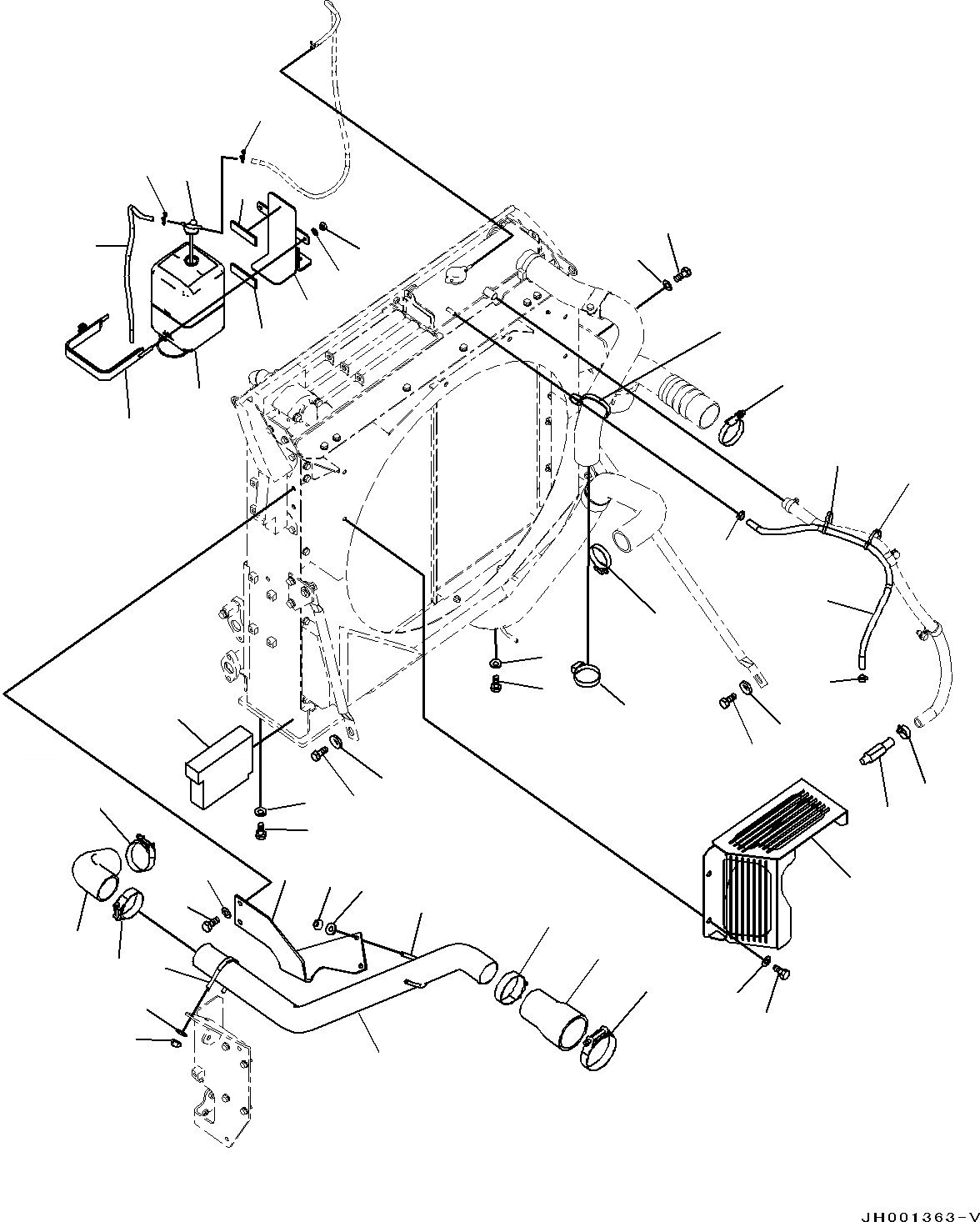 JH001363-V