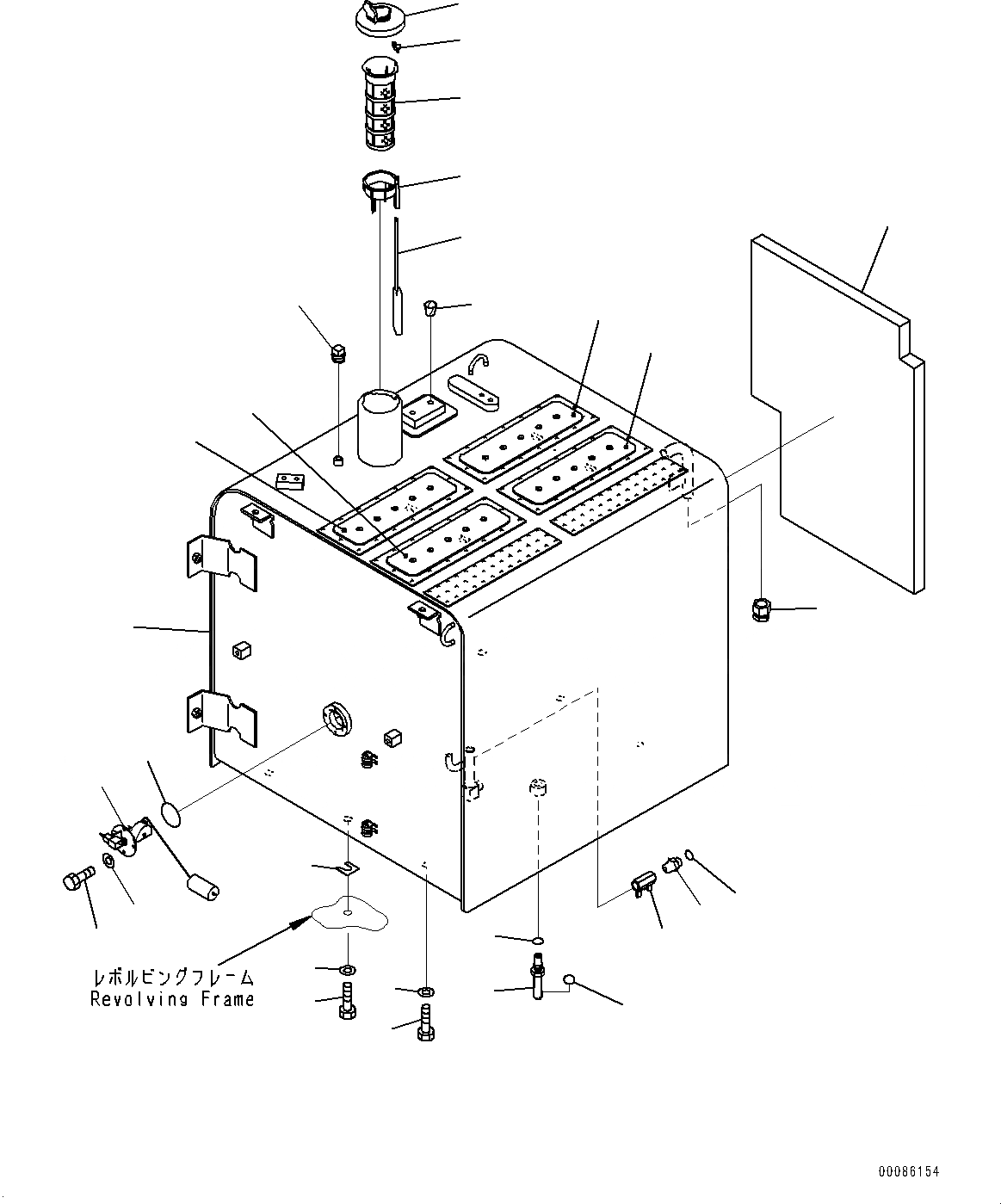 レボルビングフレーム
Revolving Frame

00086154