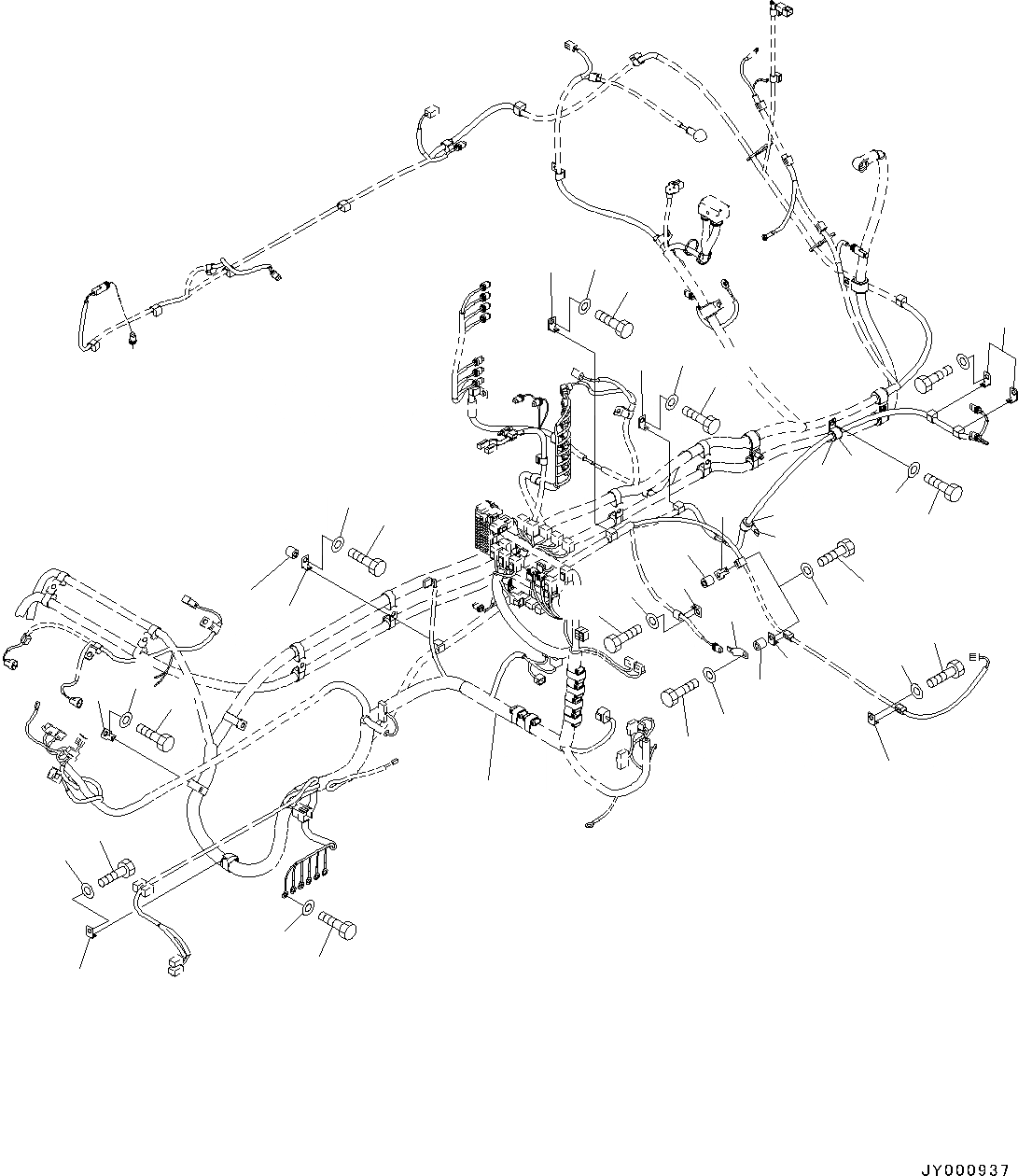 JY000937