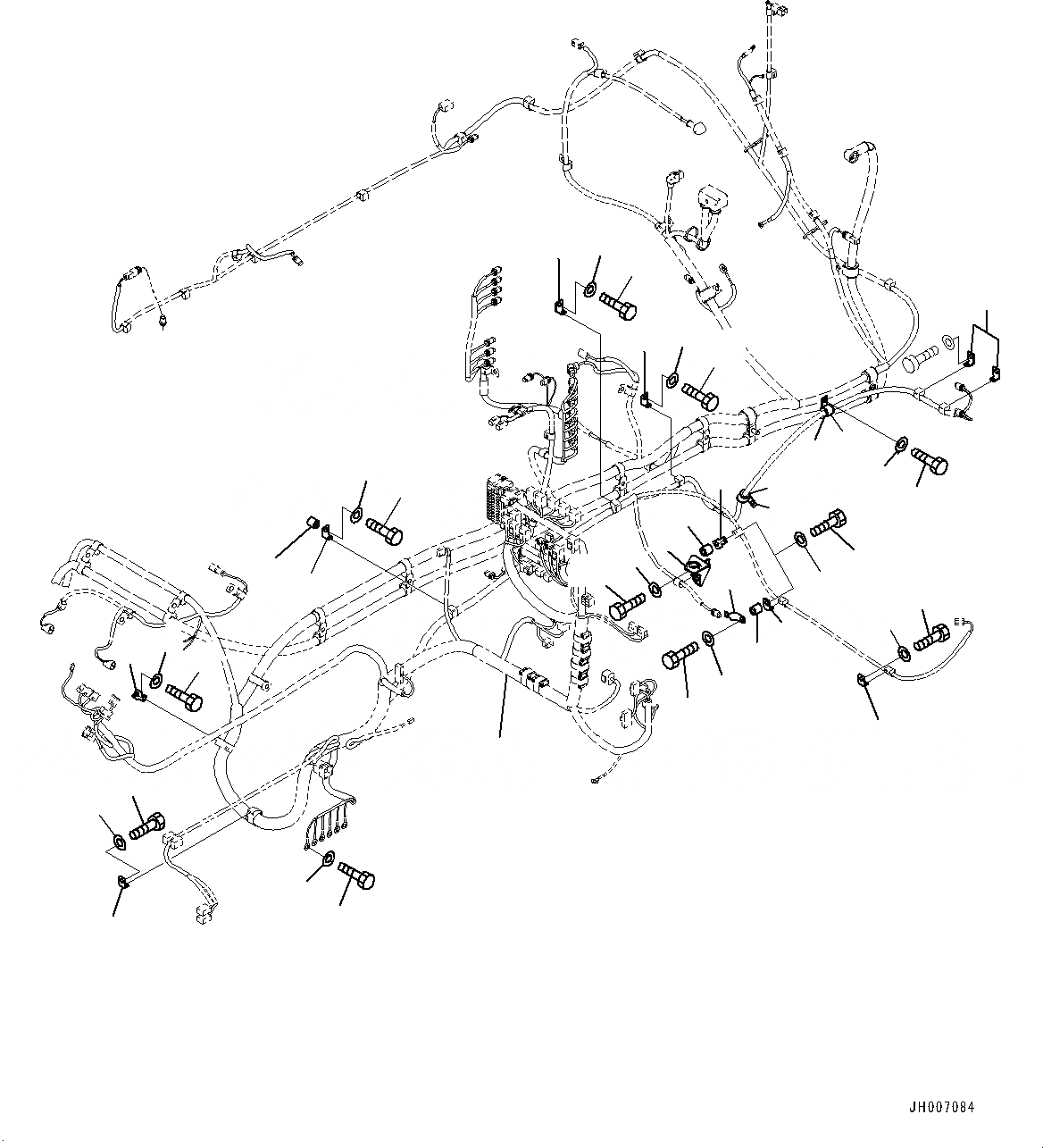 JH007084