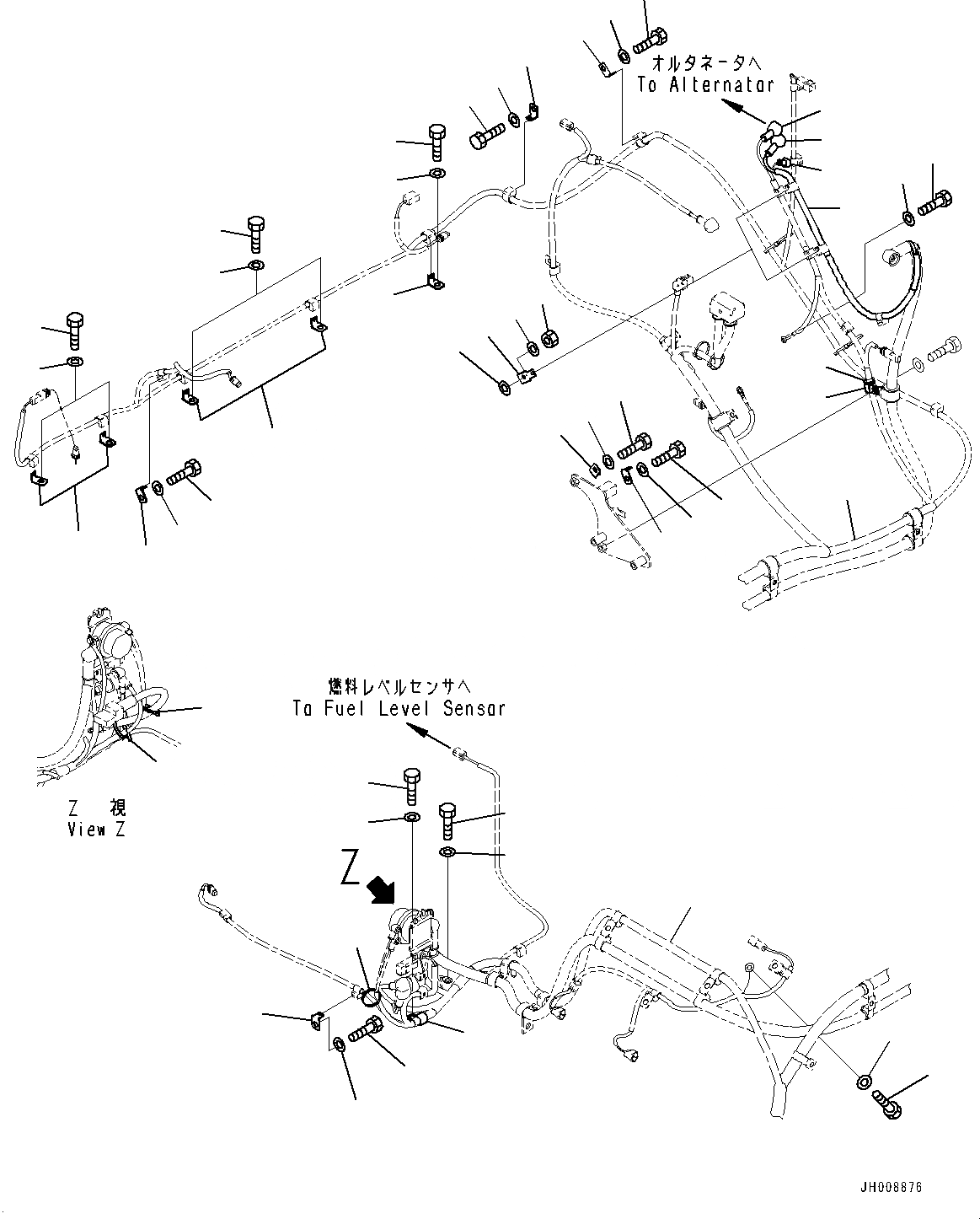 オルタネータへ
To Alternator

燃料レベルセンサへ
To Fuel Level Sensor

Z 視
View Z

Z

JH008876