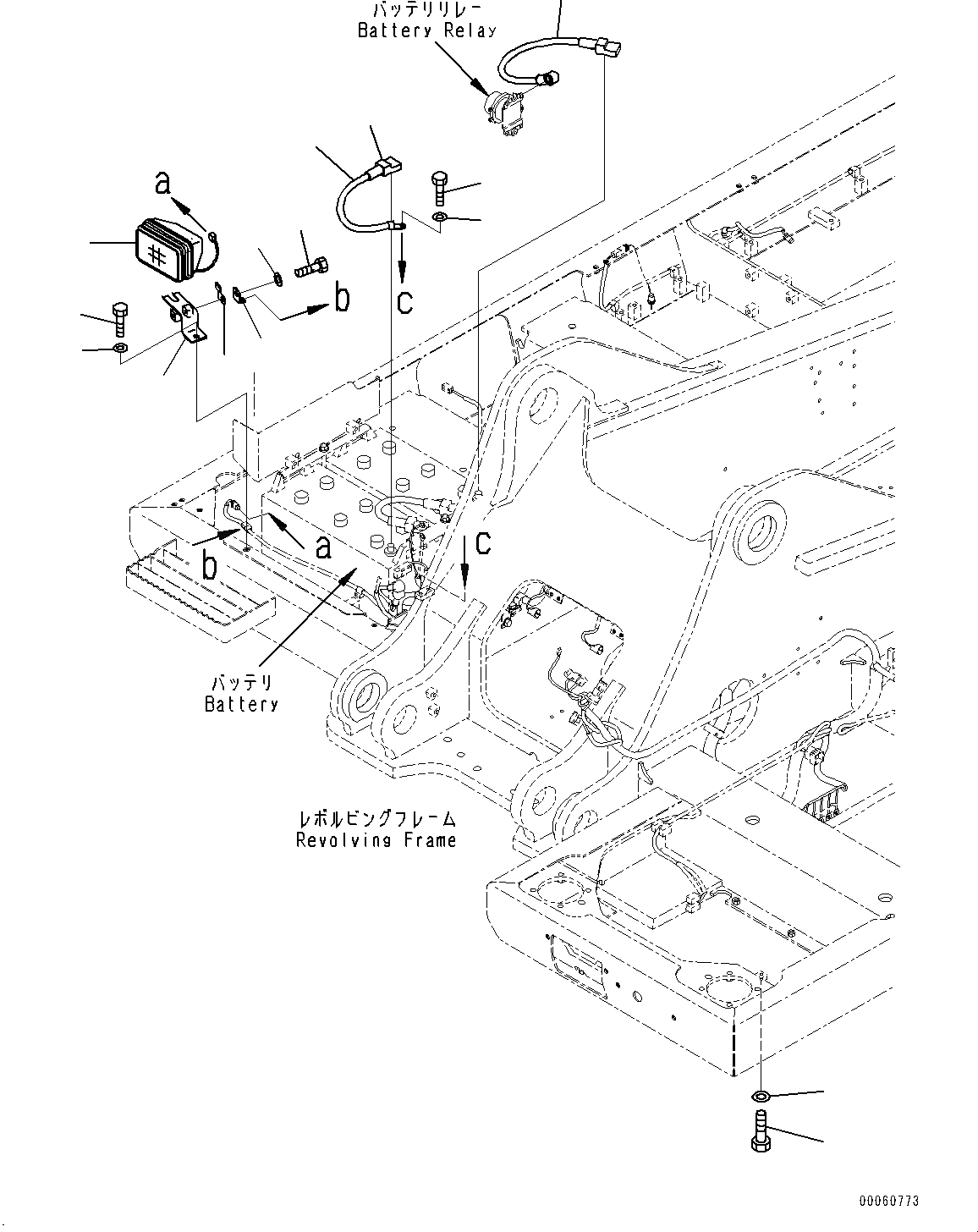 バッテリリレー
Battery Relay

a

b

c

a

b

c

バッテリ
Battery

レボルビングフレーム
Revolving Frame

00060773