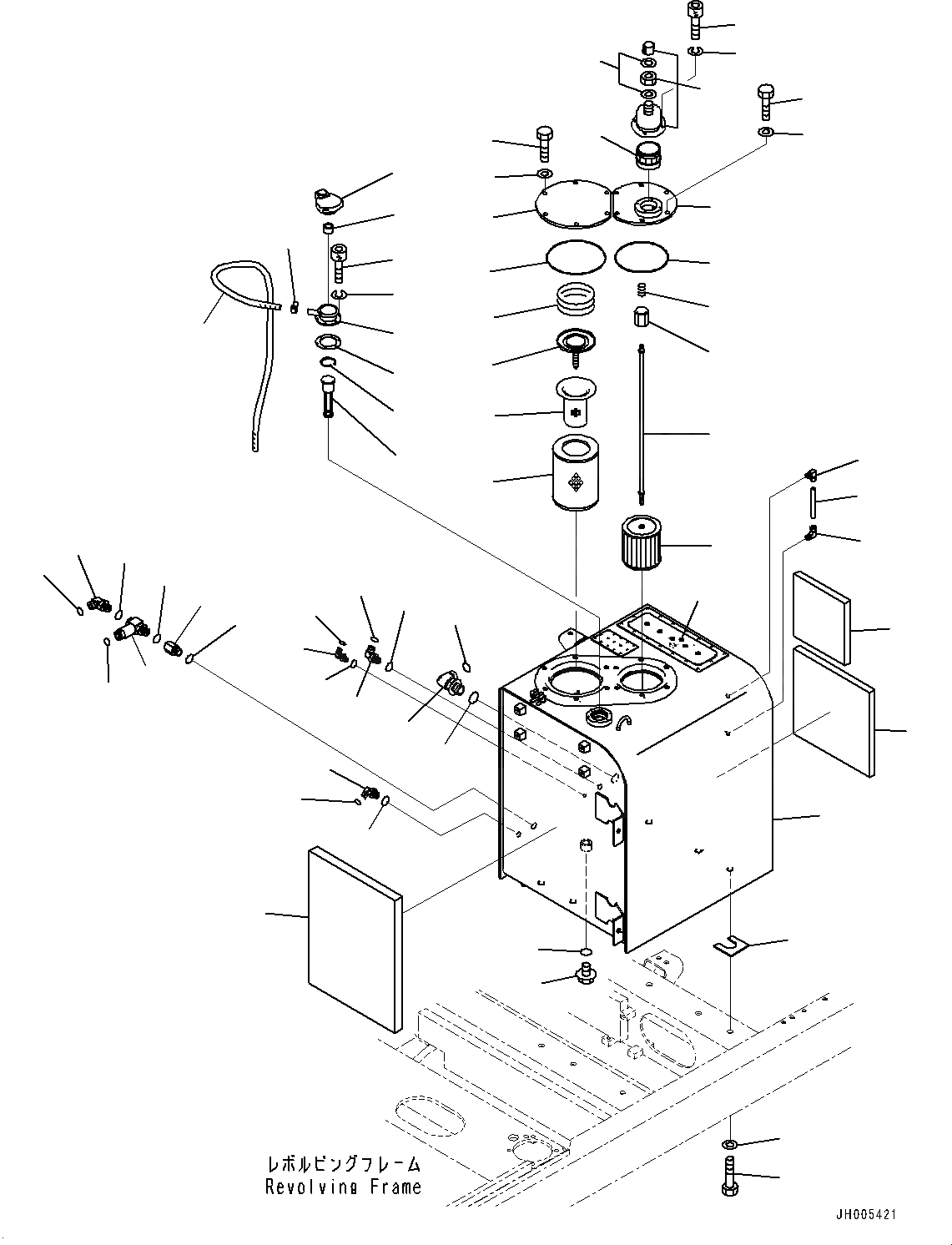 レボルビングフレーム
Revolving Frame

JH005421