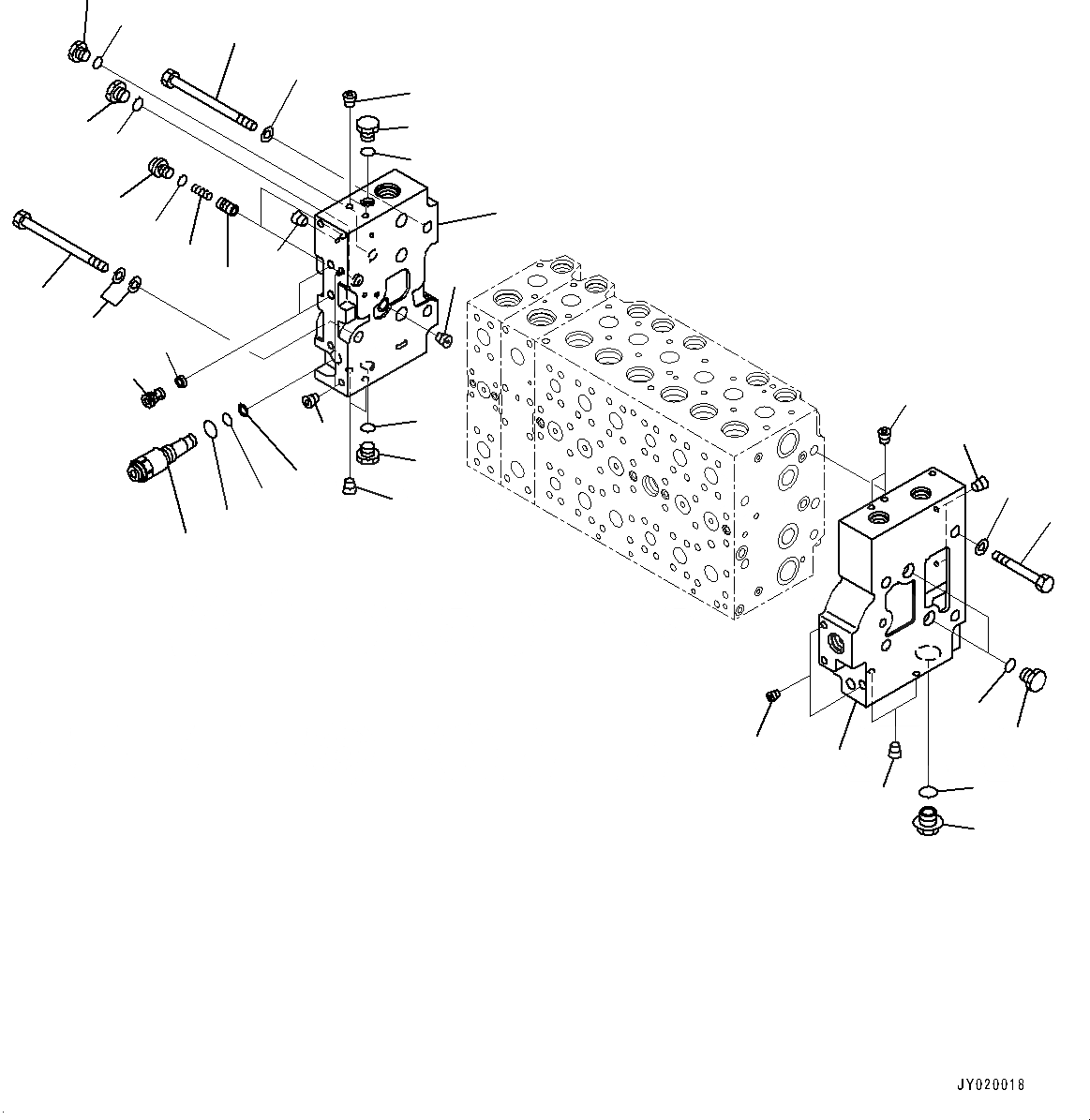 JY020018