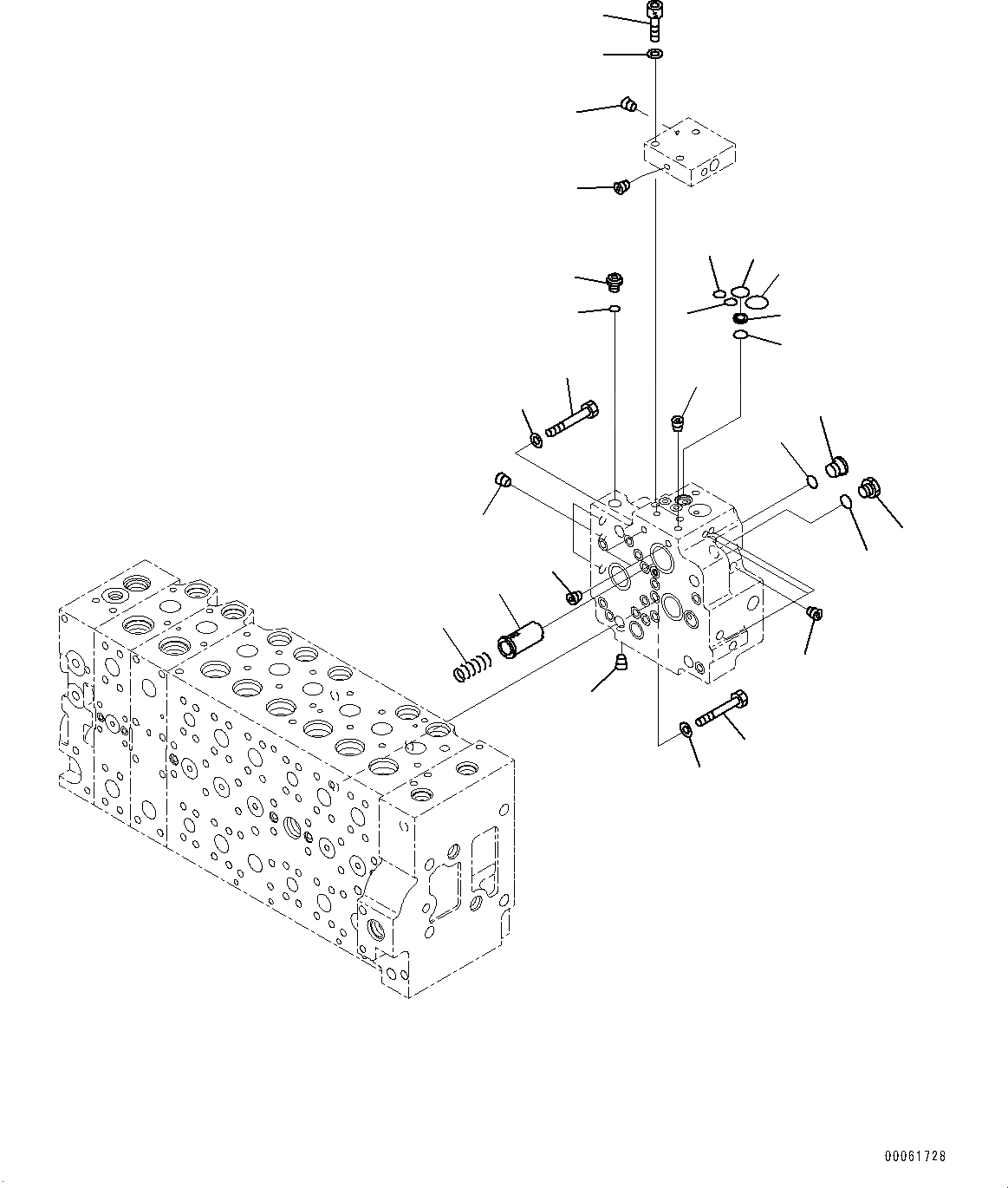 00061728