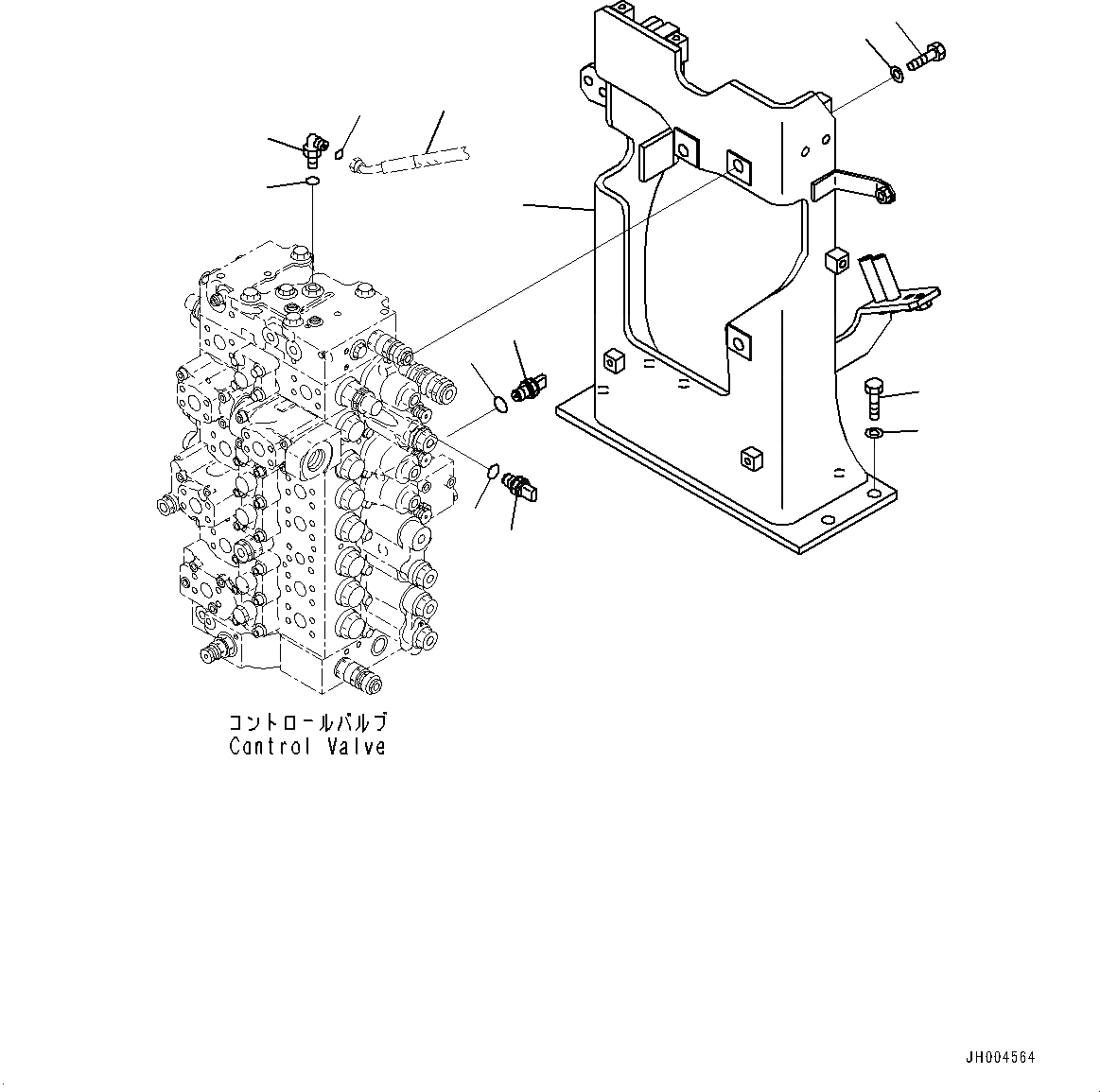 コントロールバルブ
Control Valve

JH004564