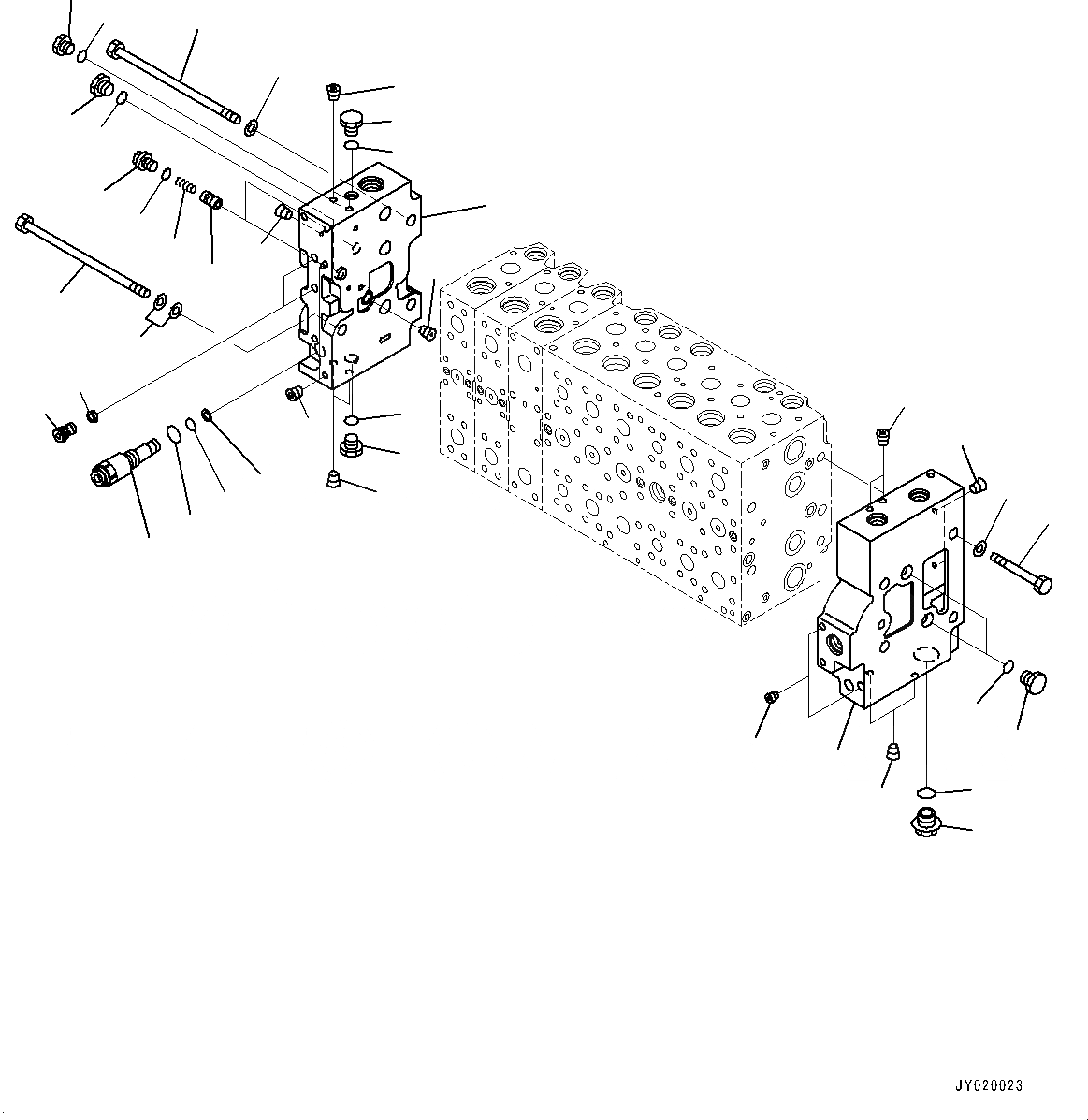 JY020023