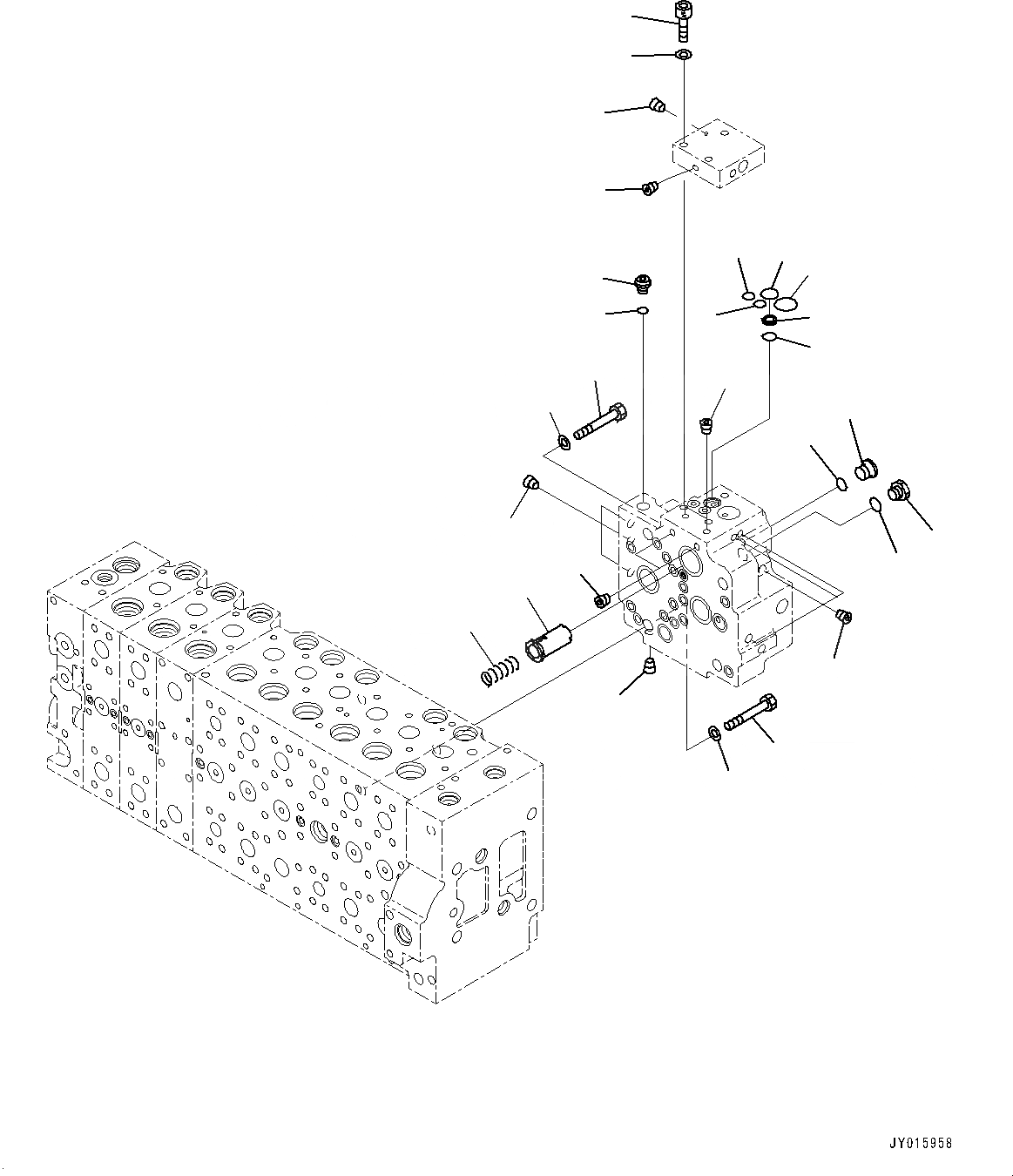 JY015958