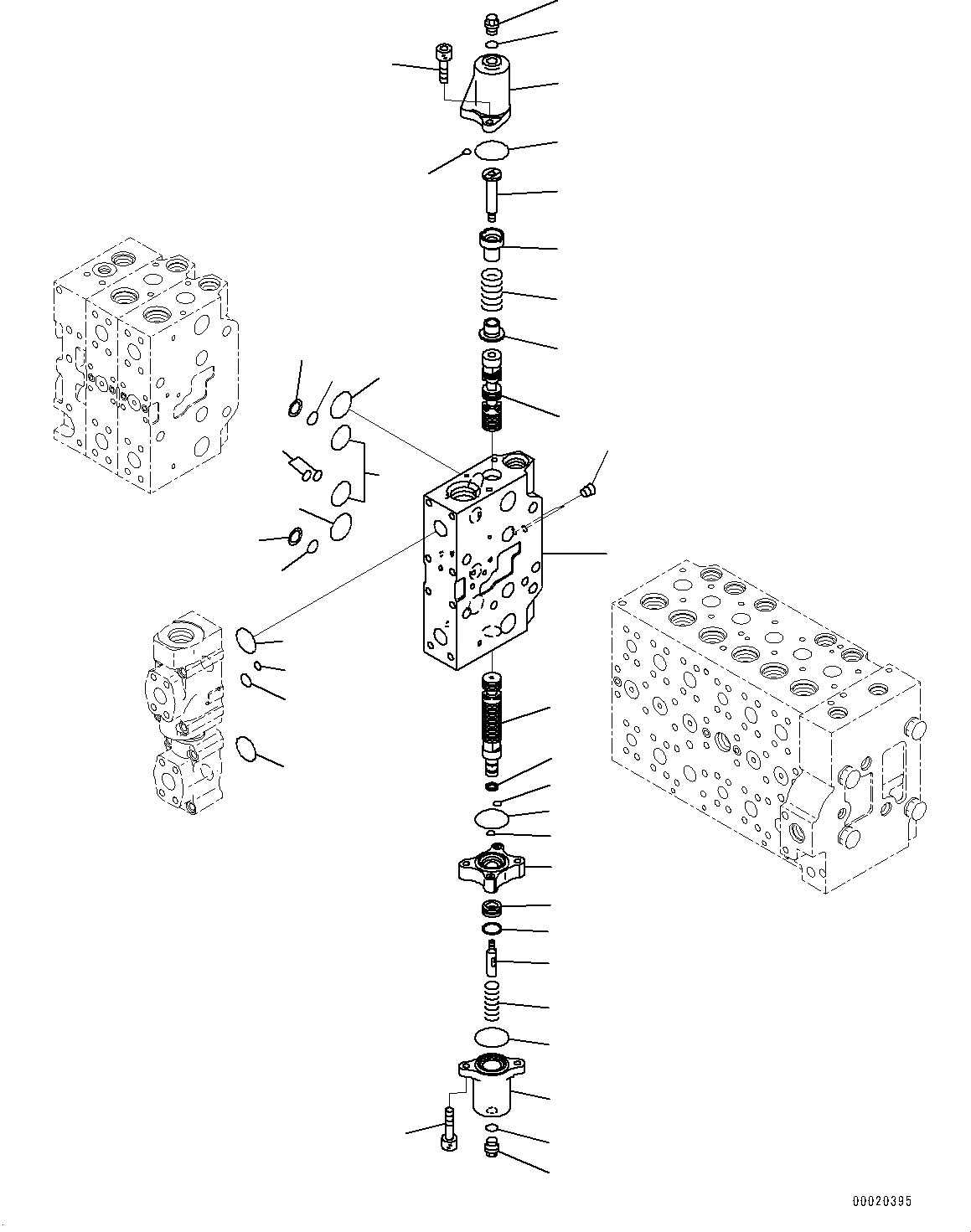 00020395