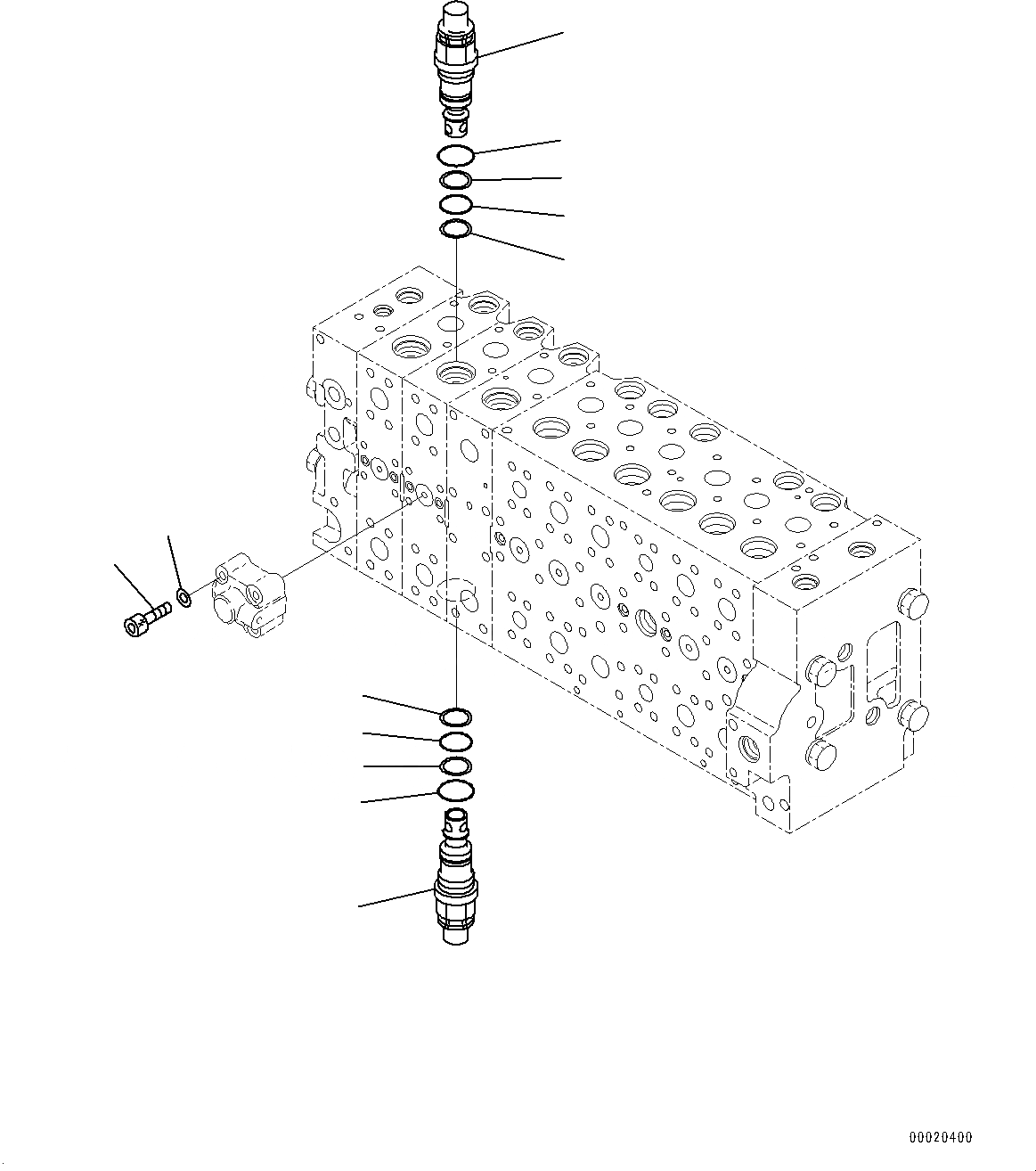 00020400