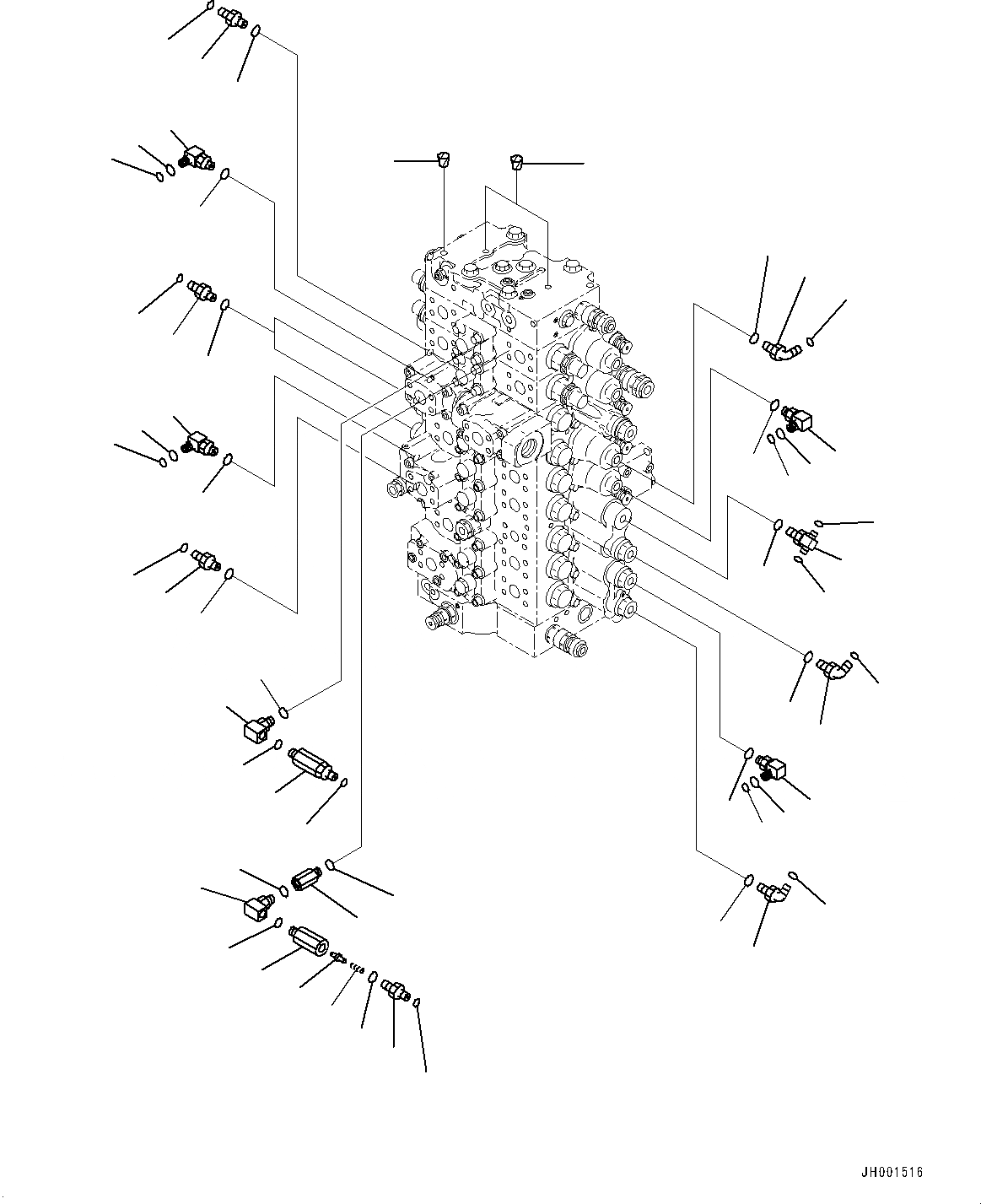 JH001516