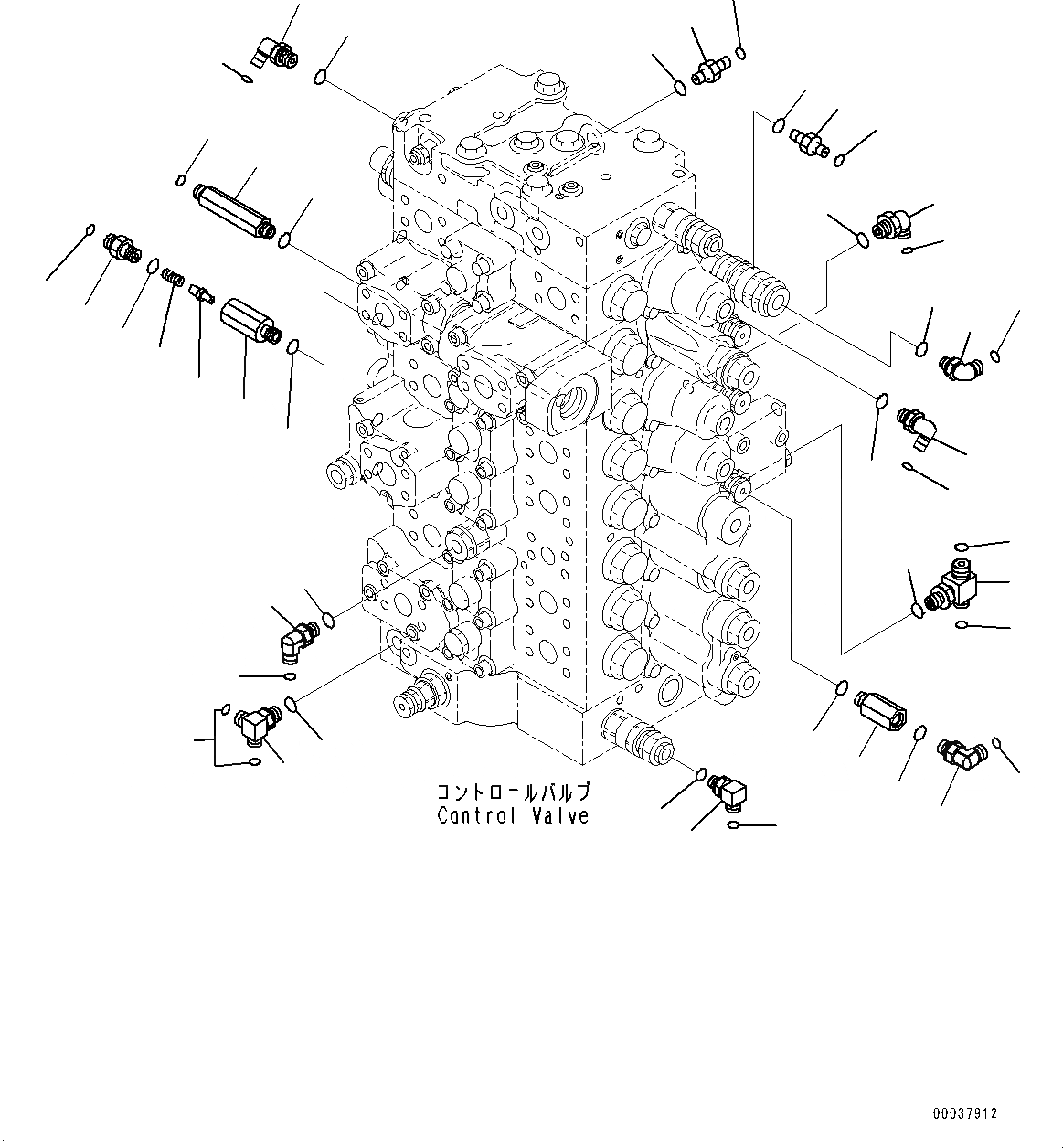 コントロールバルブ
Control Valve

00037912