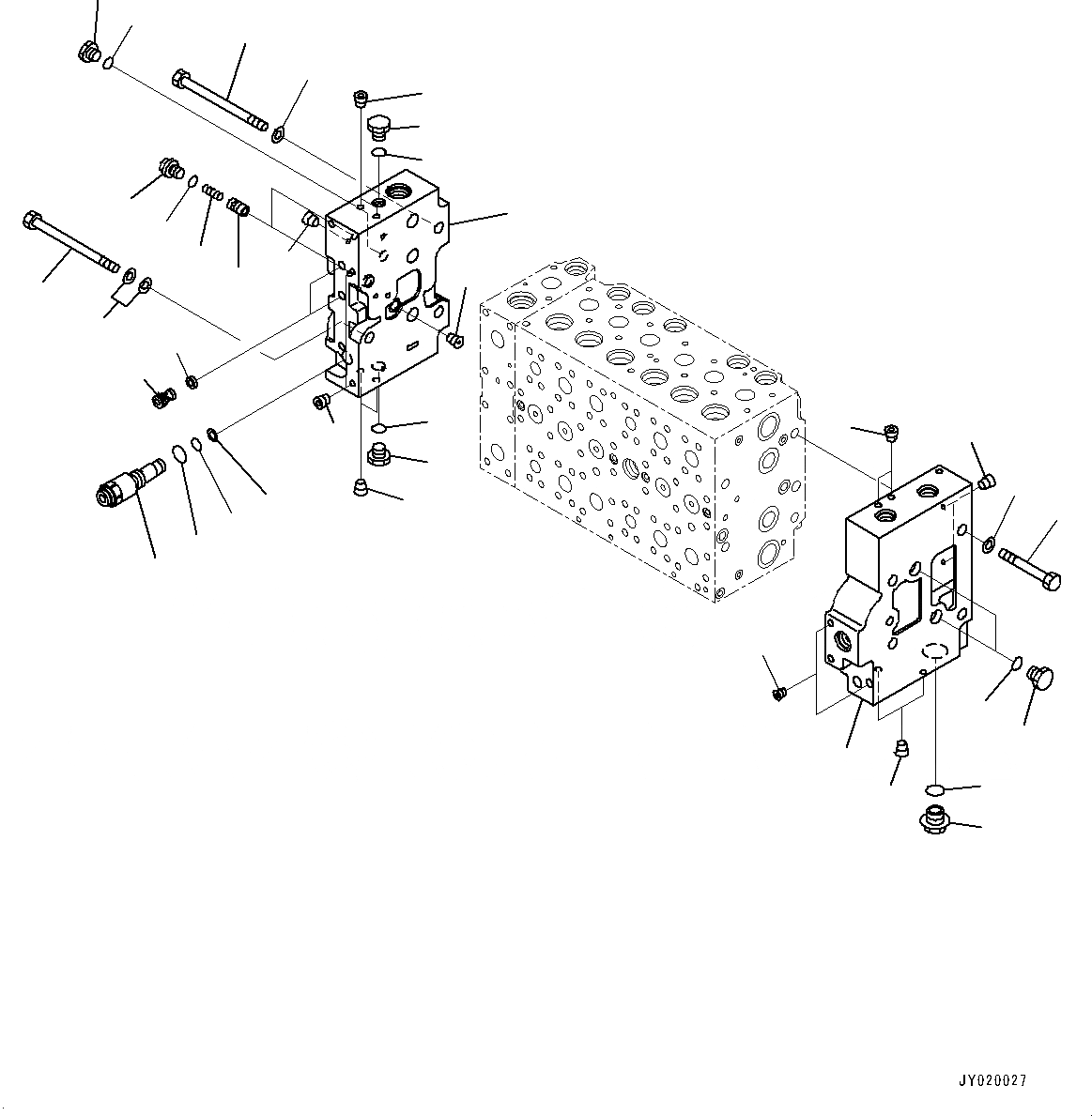 JY020027