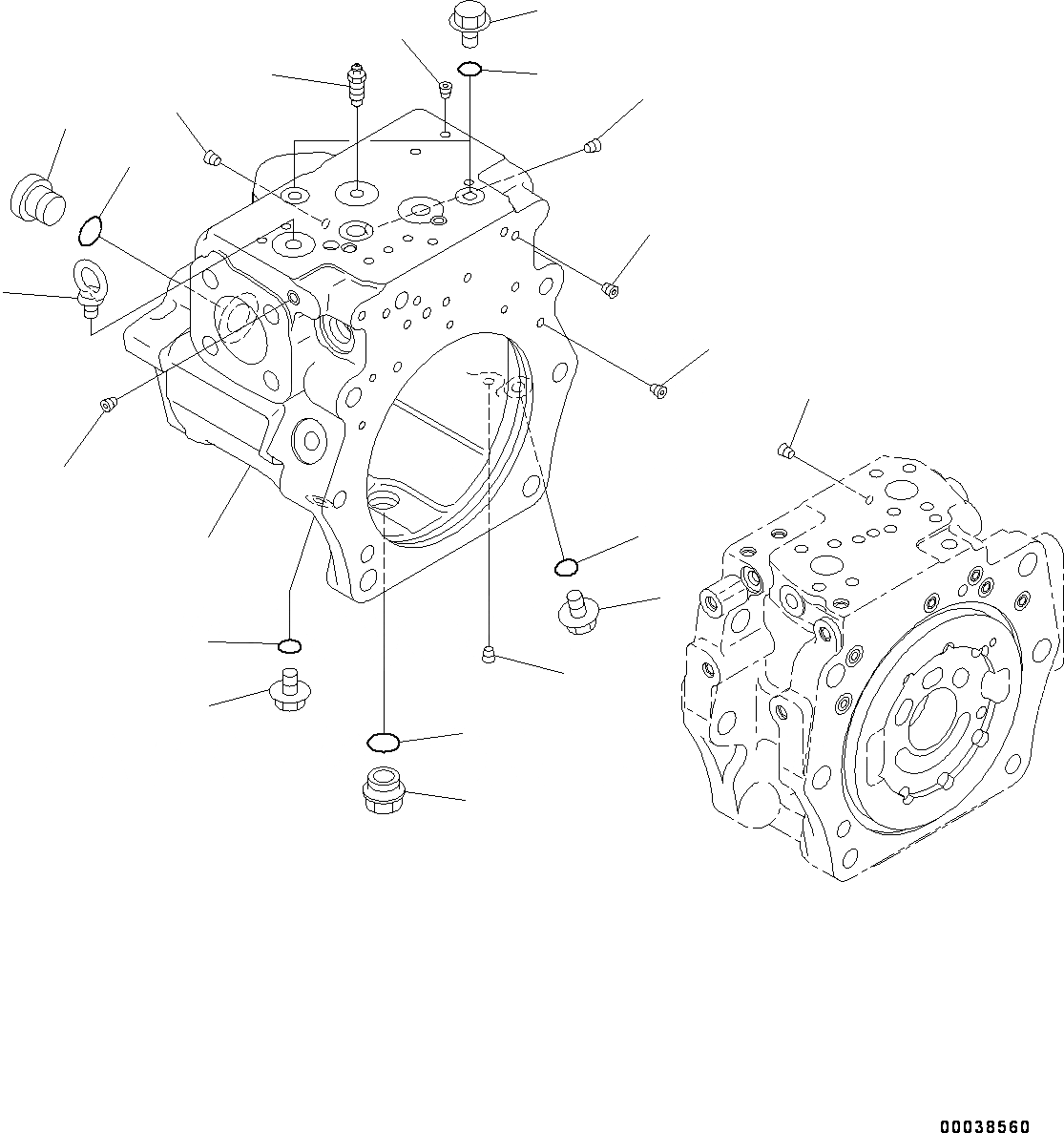 00038560