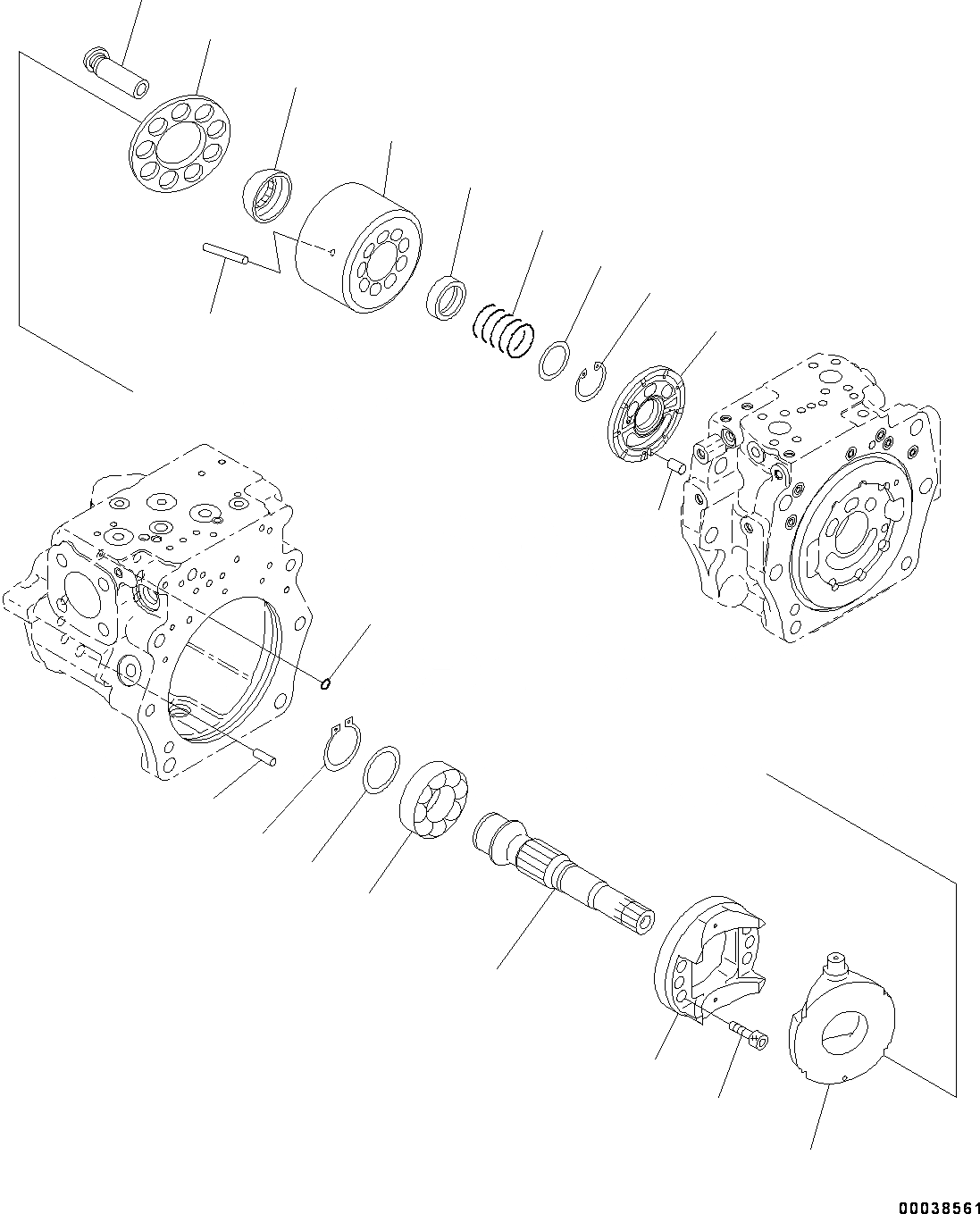 00038561