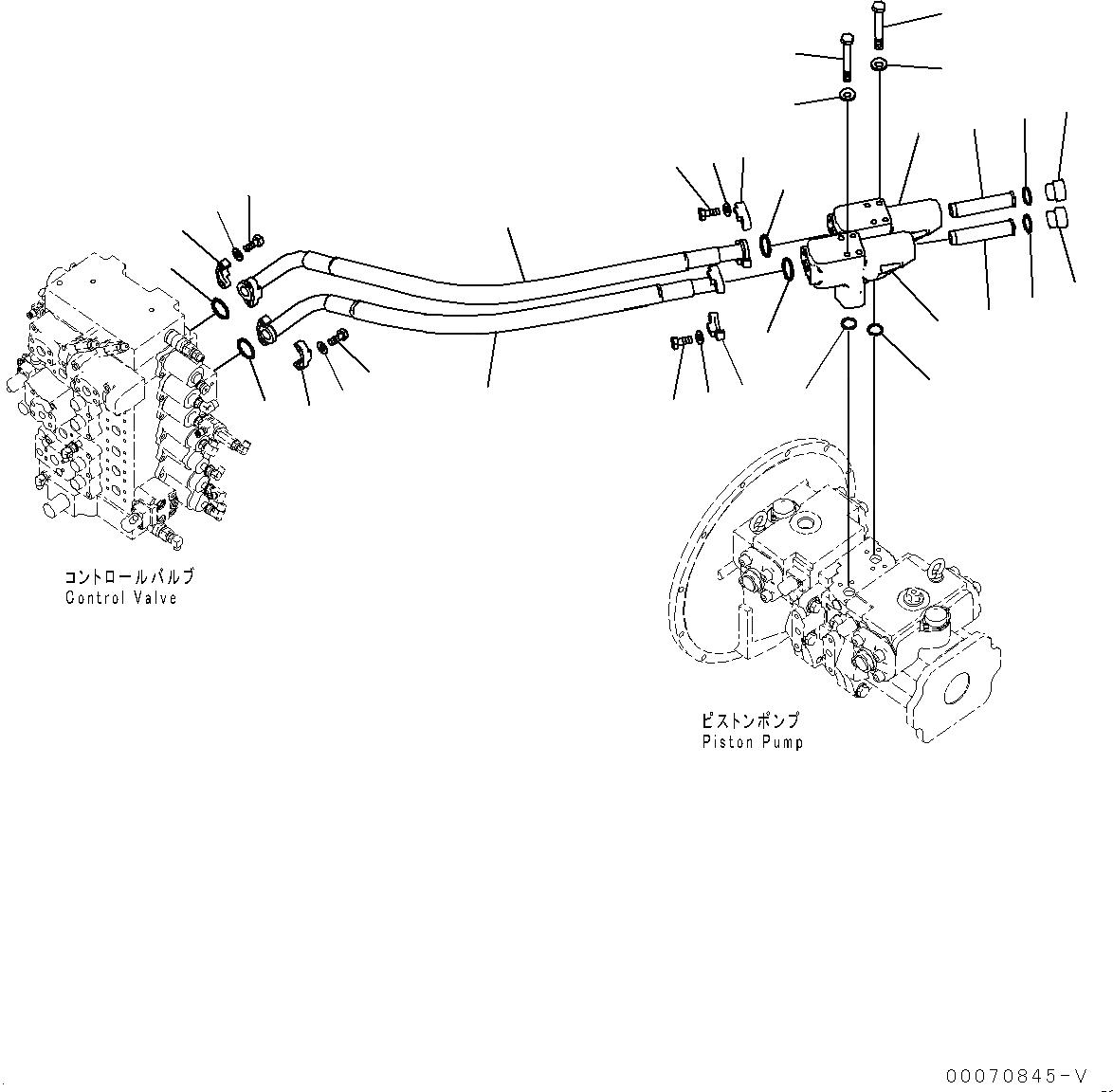 コントロールバルブ
Control Valve

ピストンポンプ
Piston Pump

00070845-V