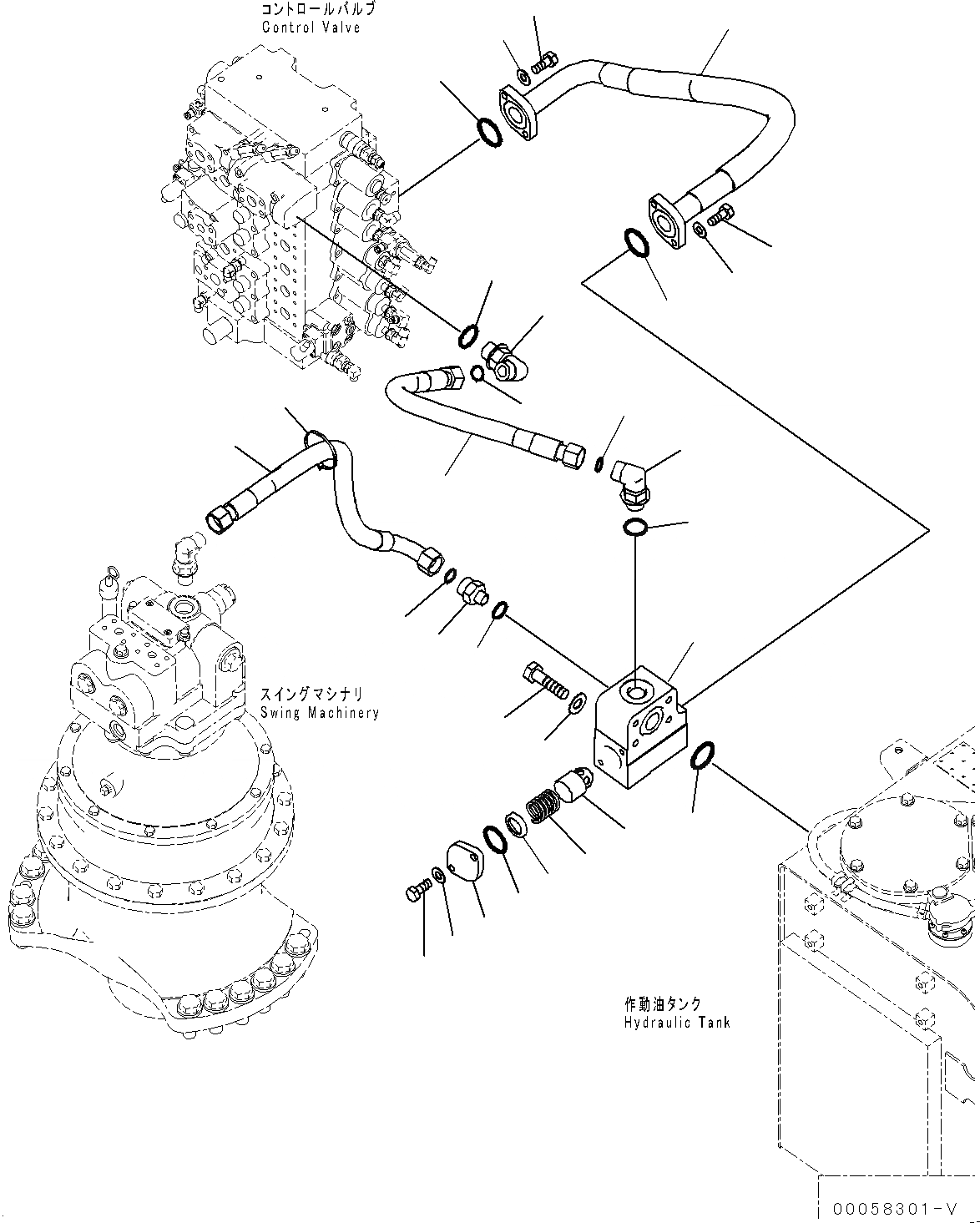 コントロールバルブ
Control Valve

スイングマシナリ
Swing Machinery

作動油タンク
Hydraulic Tank

00058301-V