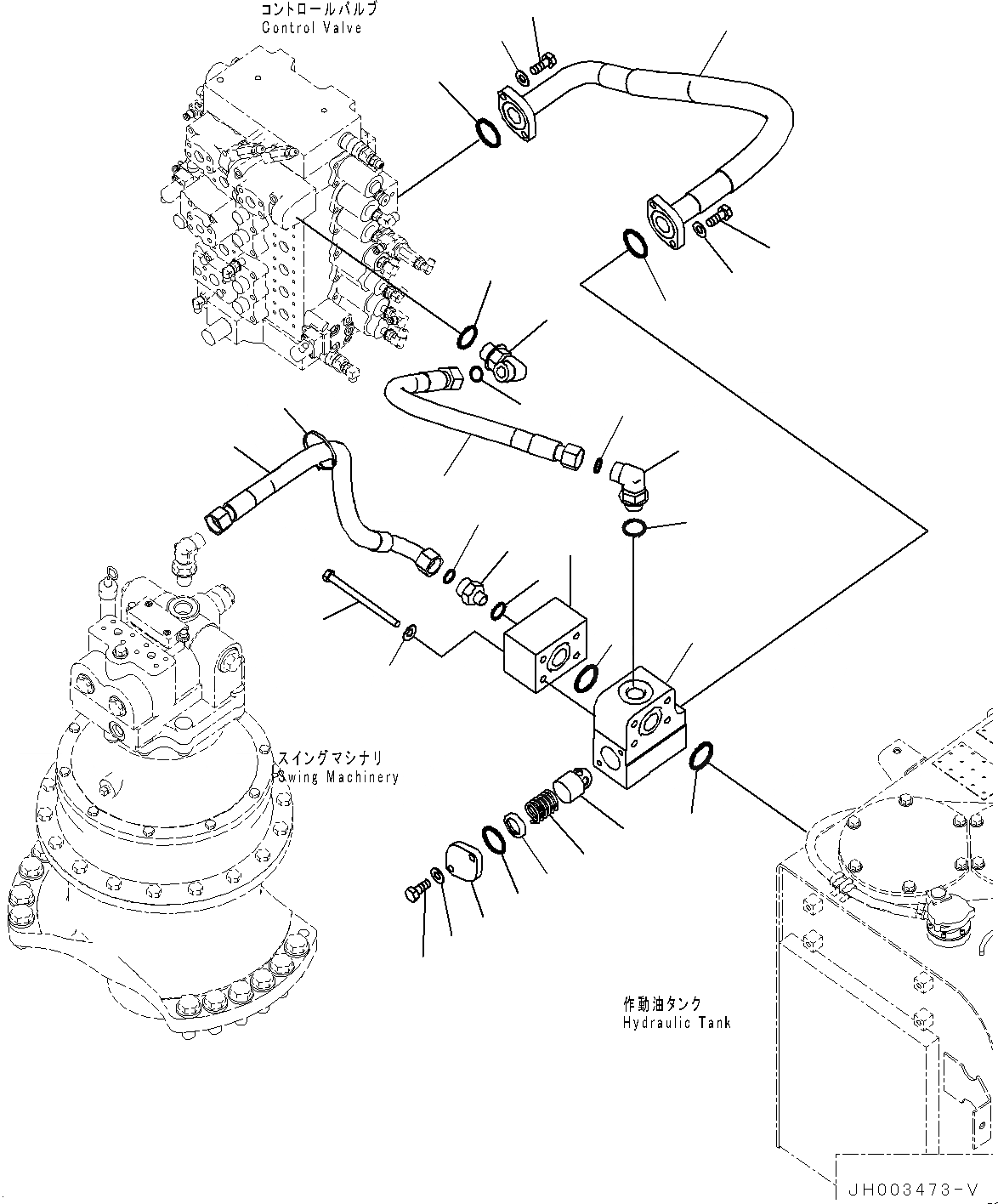 コントロールバルブ
Control Valve

スイングマシナリ
Swing Machinery

作動油タンク
Hydraulic Tank

JH003473-V