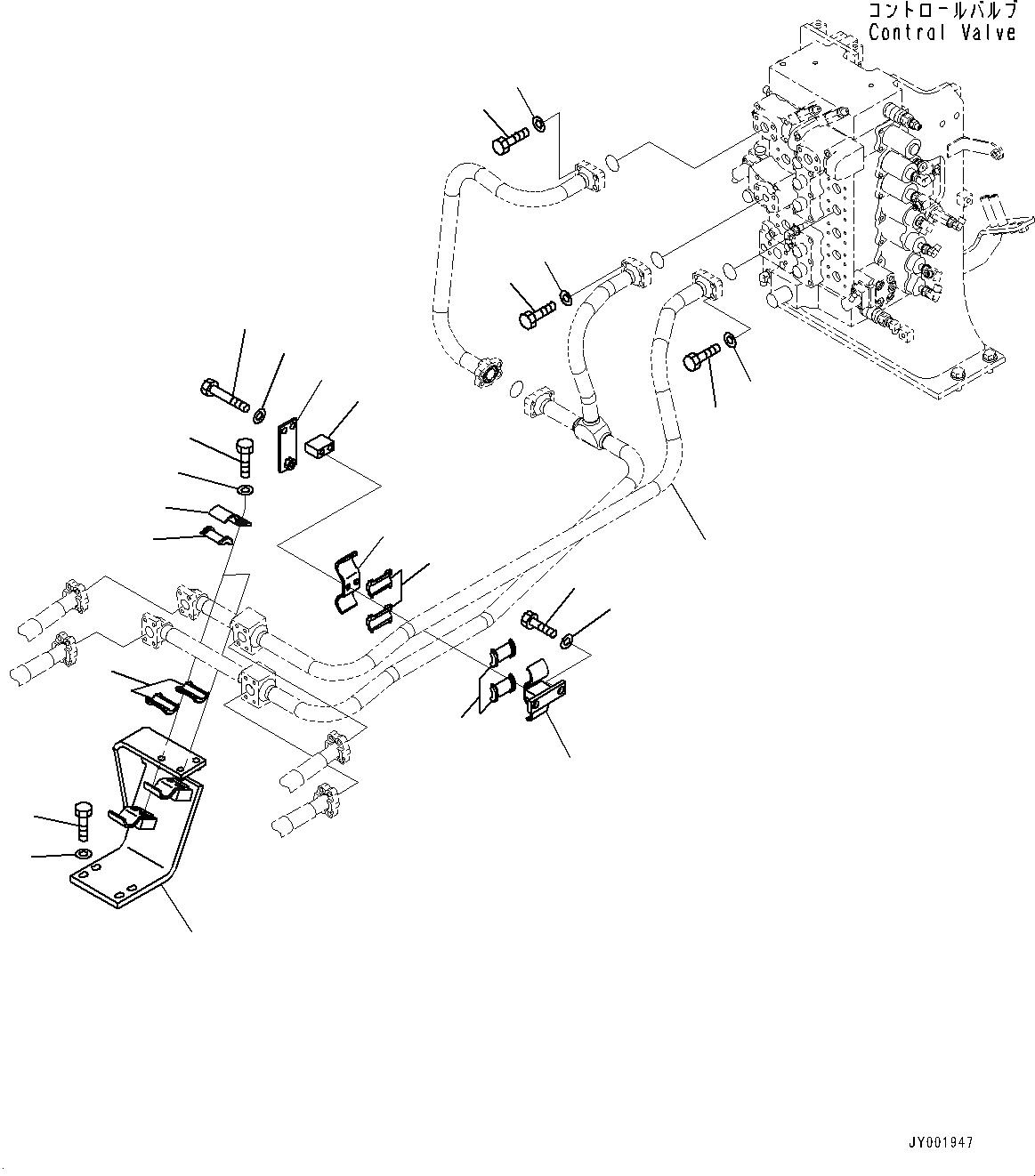 コントロールバルブ
Control Valve

JY001947