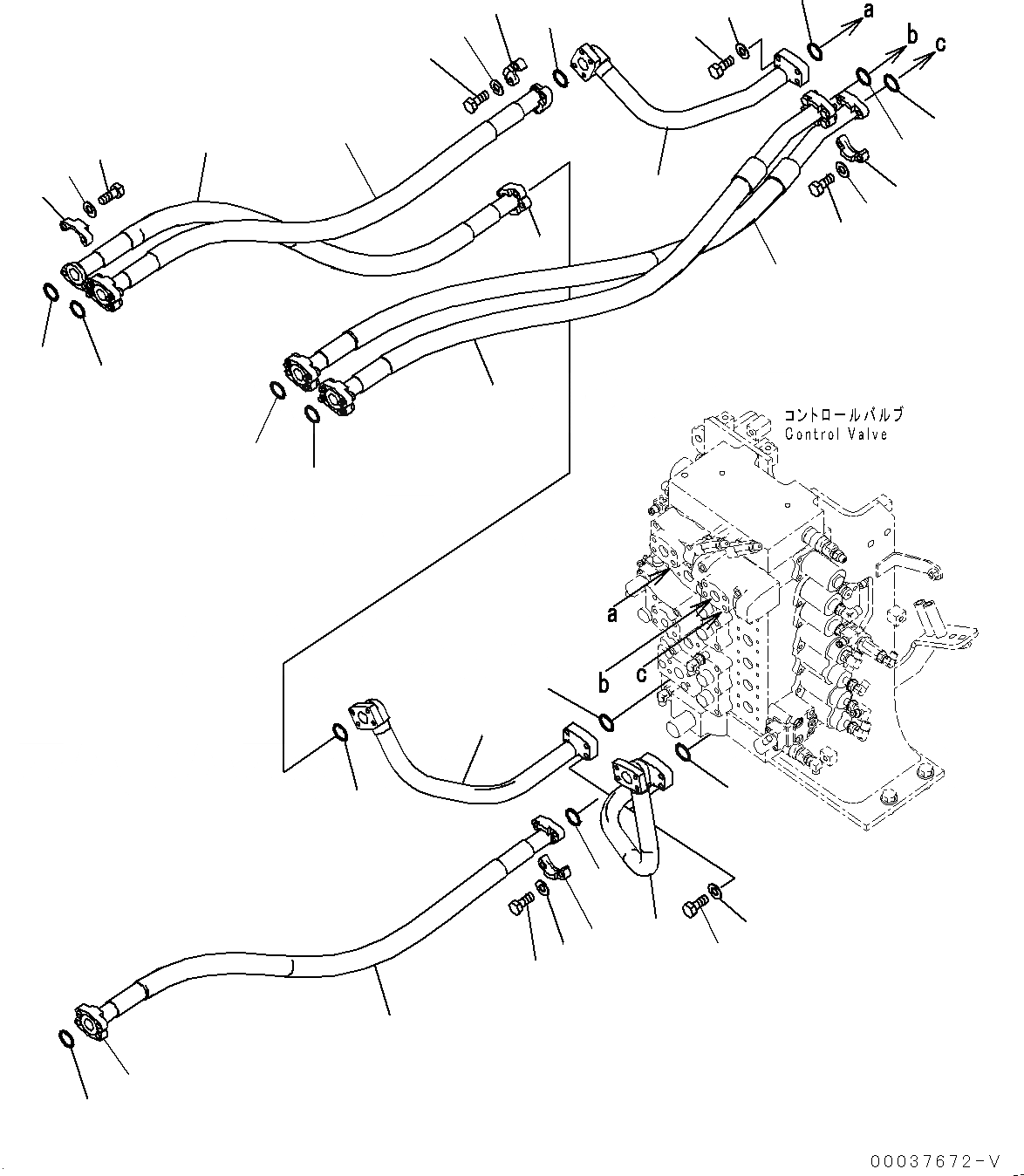 a
b
c
コントロールバルブ
Control Valve
a
b
c
00037672-V