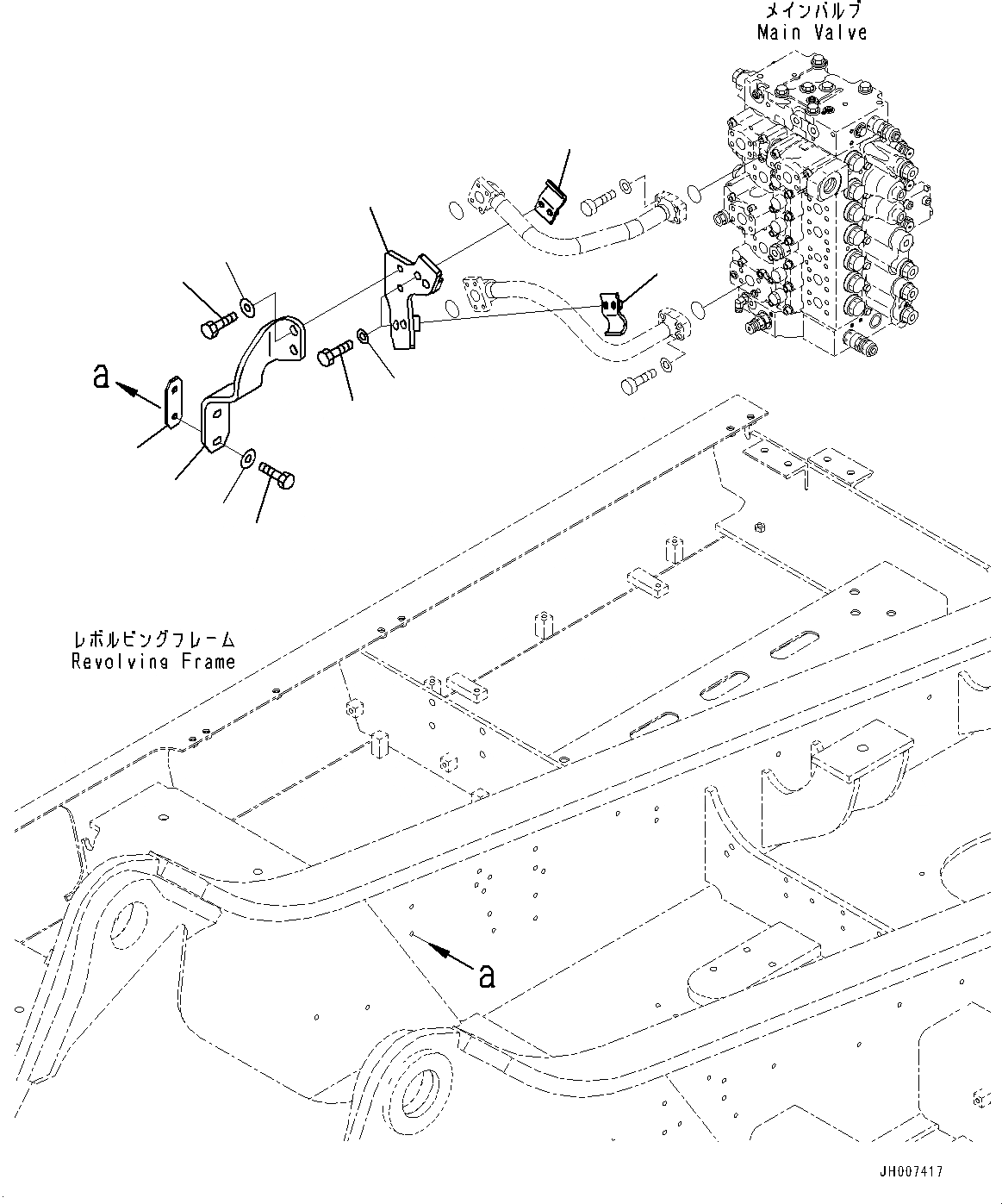 メインバルブ
Main Valve

a

レボルビングフレーム
Revolving Frame

a

JH007417