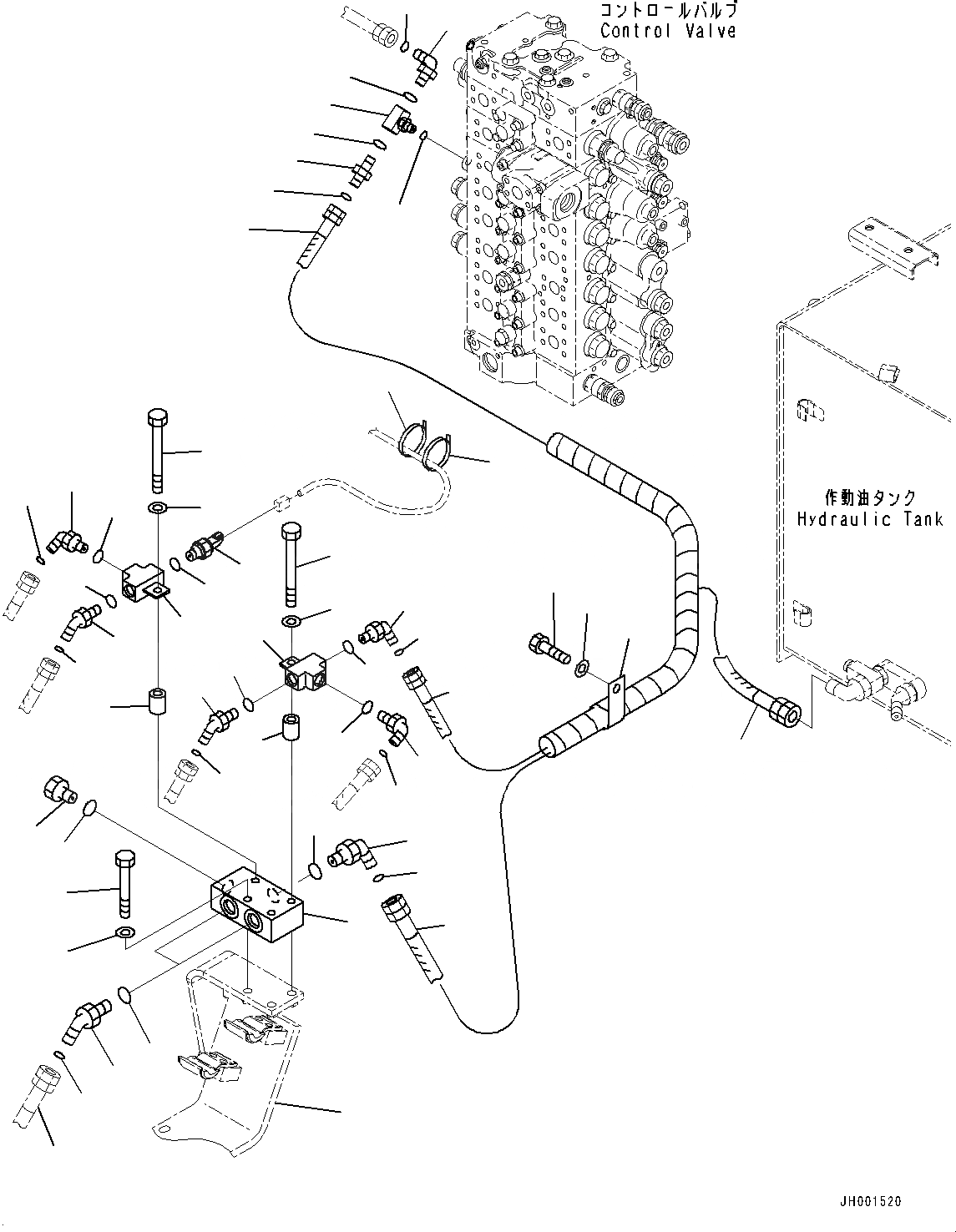 コントロールバルブ
Control Valve

作動油タンク
Hydraulic Tank

JH001520