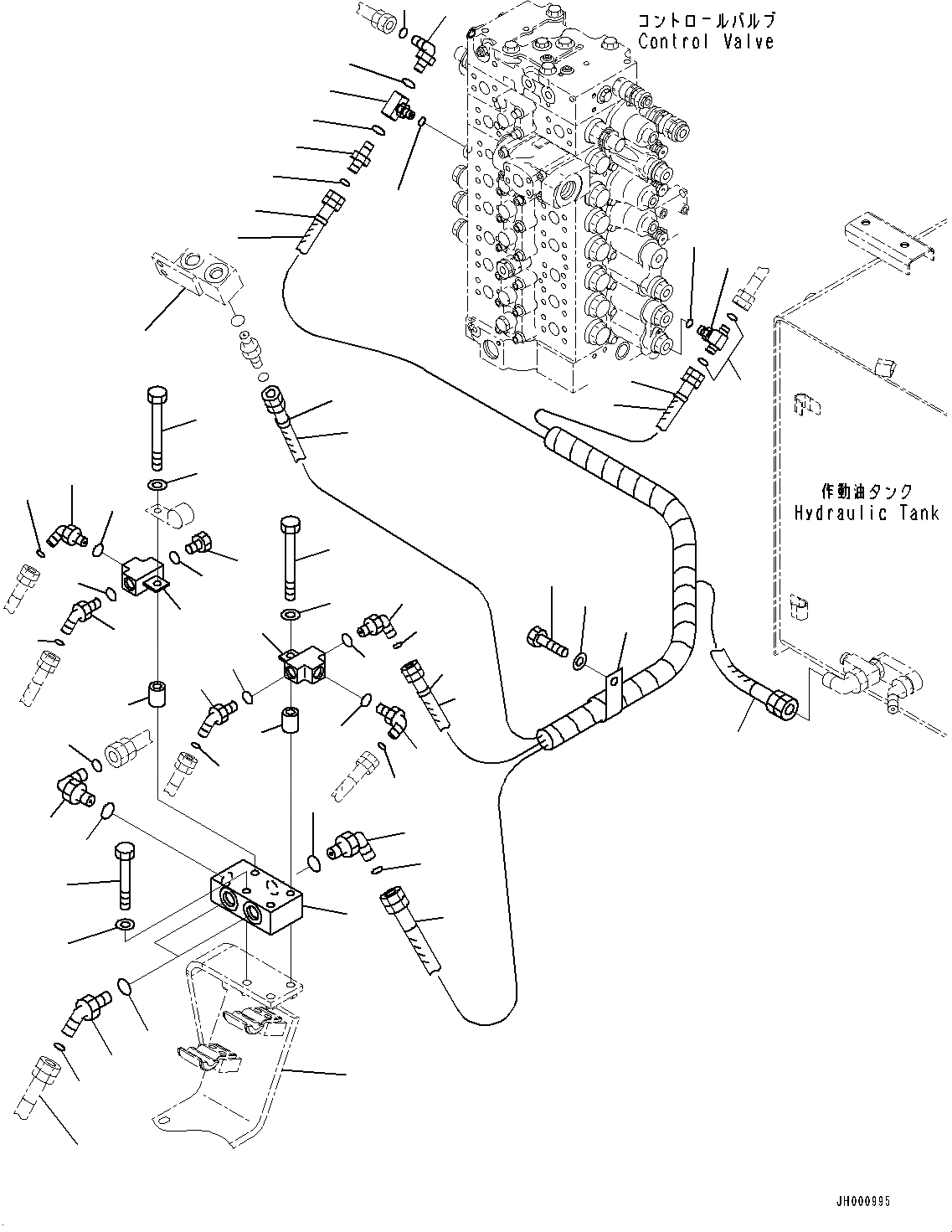 コントロールバルブ
Control Valve

作動油タンク
Hydraulic Tank

JH000995