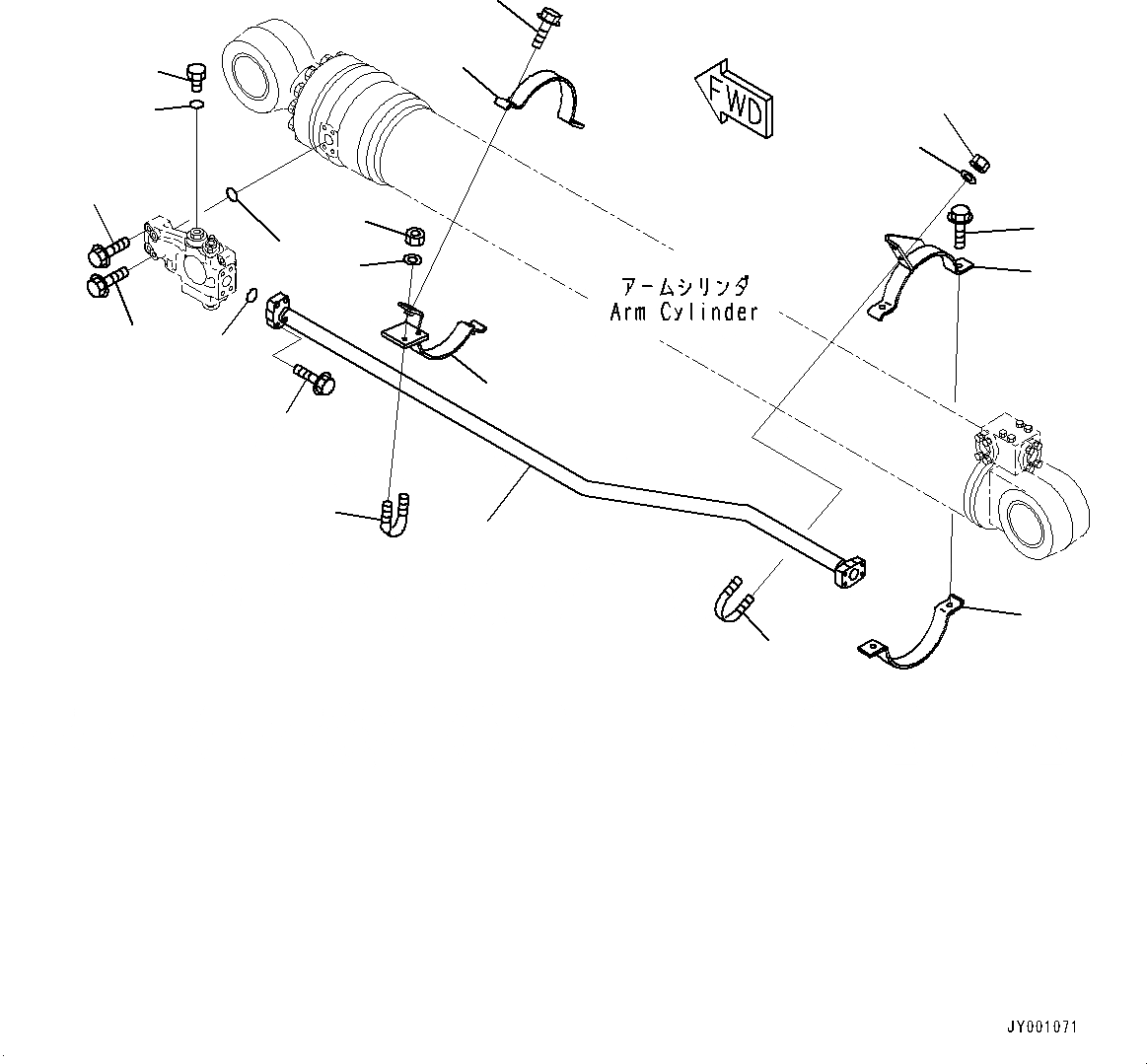 FWD

アームシリンダ
Arm Cylinder

JY001071