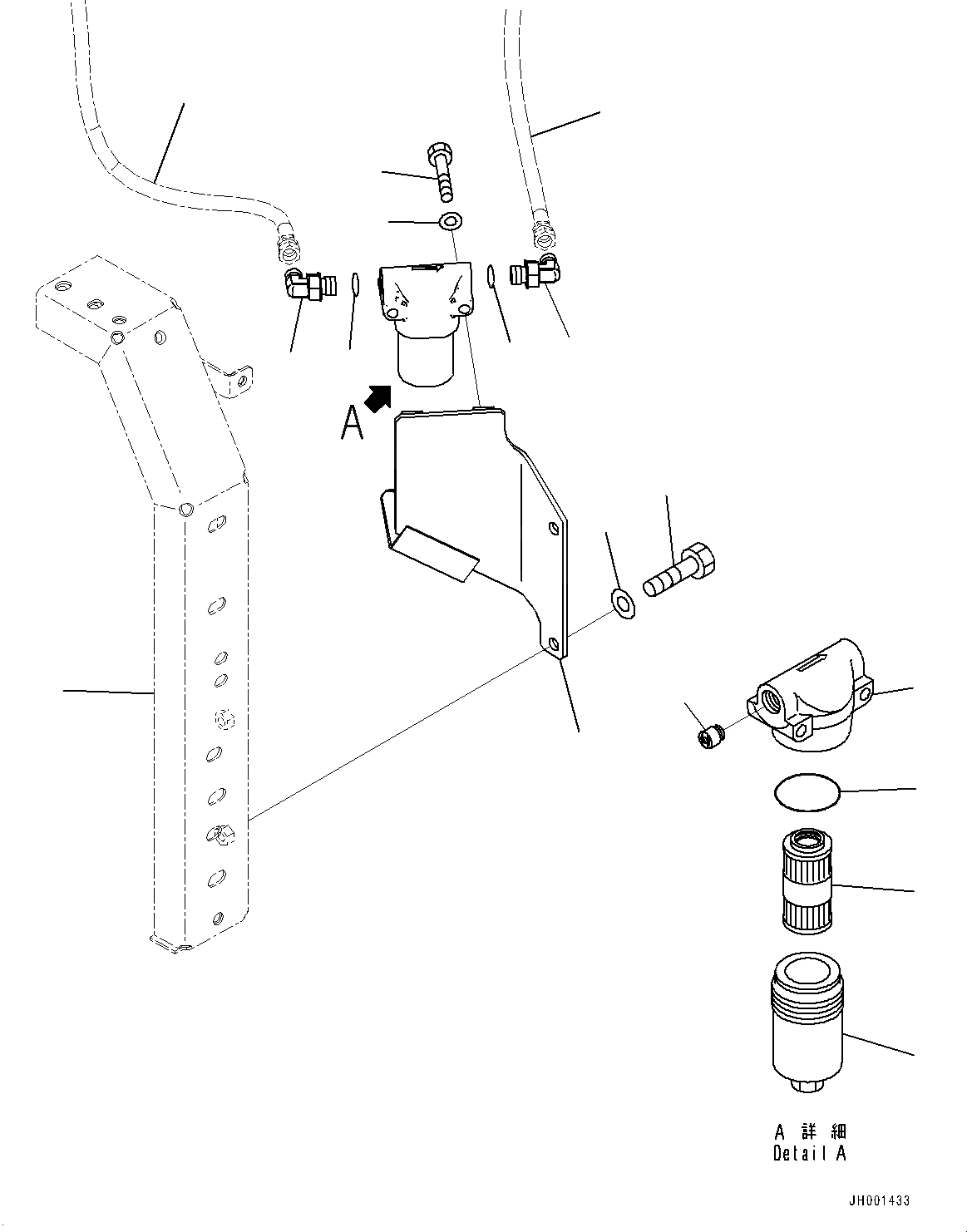 A

A 詳細
Detail A

JH001433