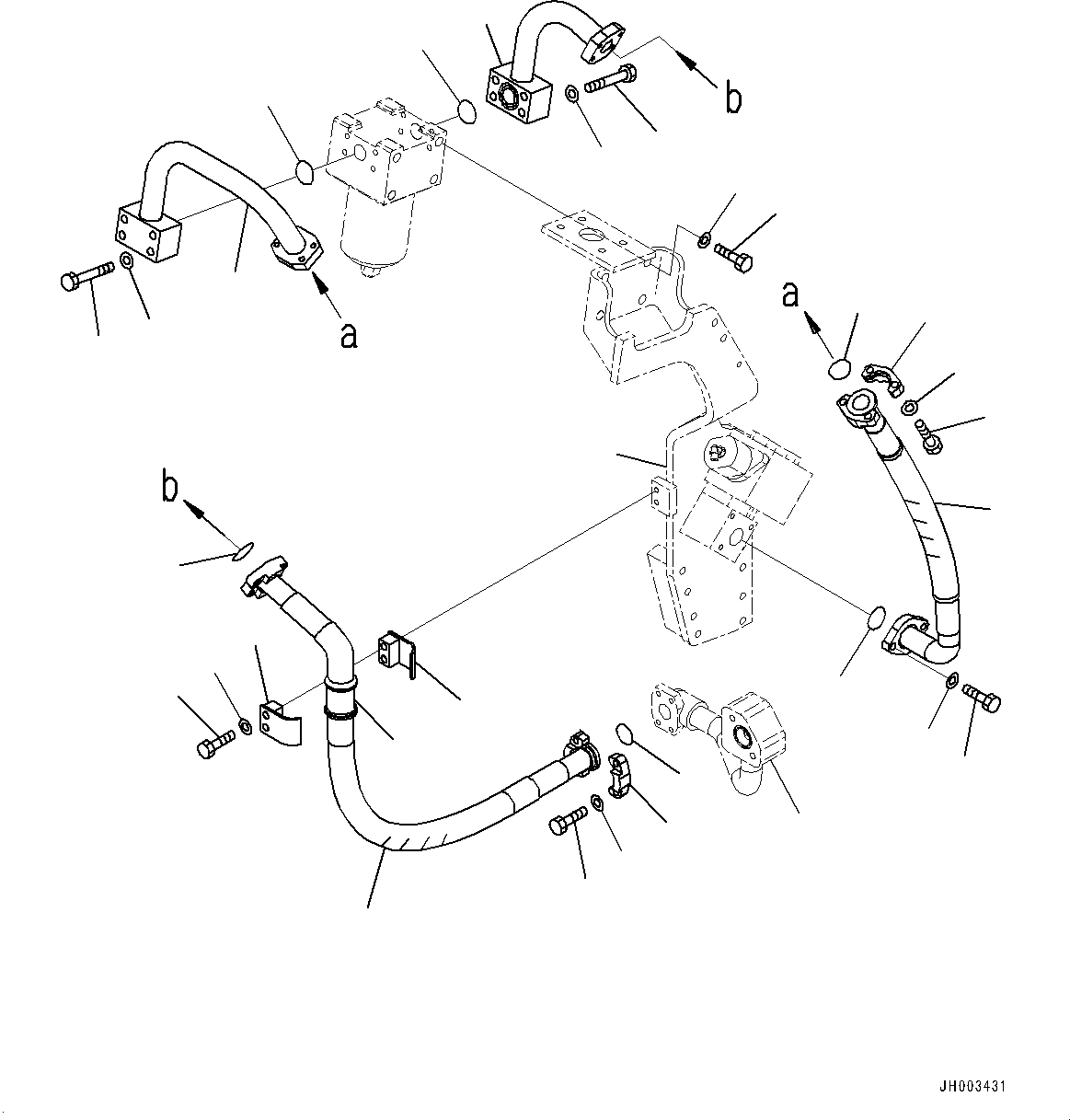 b
a
a
b
JH003431