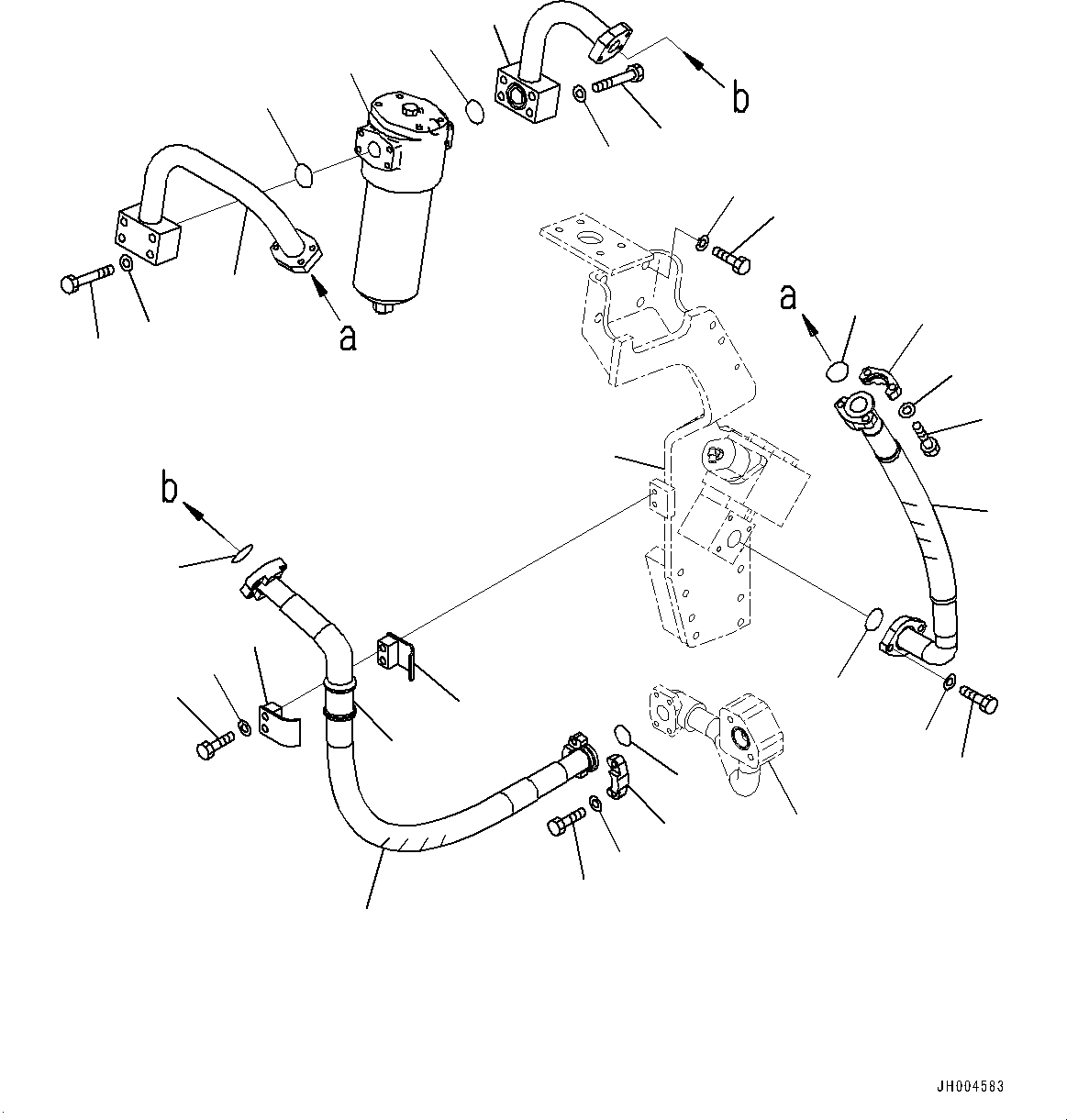 b

a

a

b

JH004583