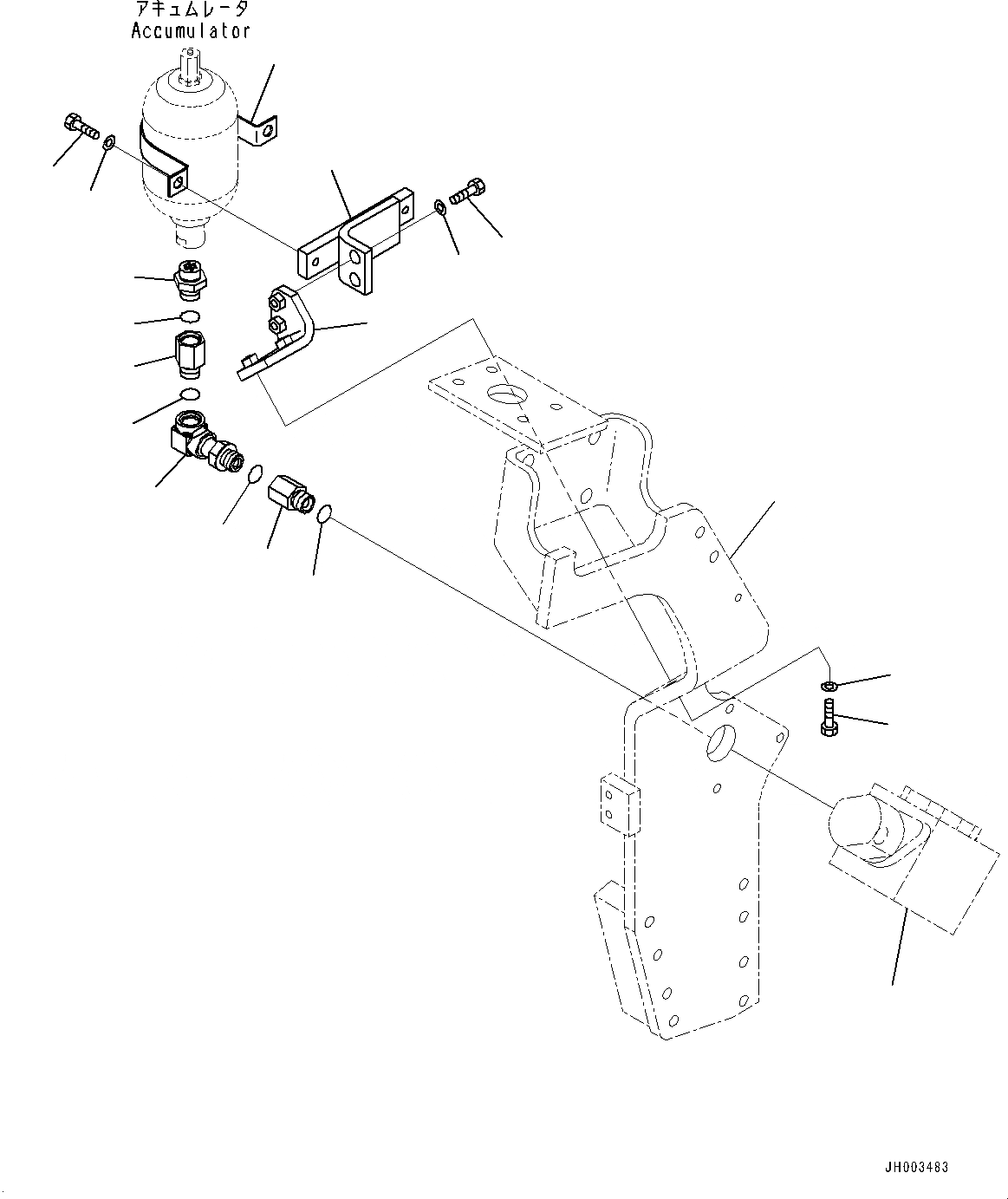 アキュムレータ
Accumulator

JH003483