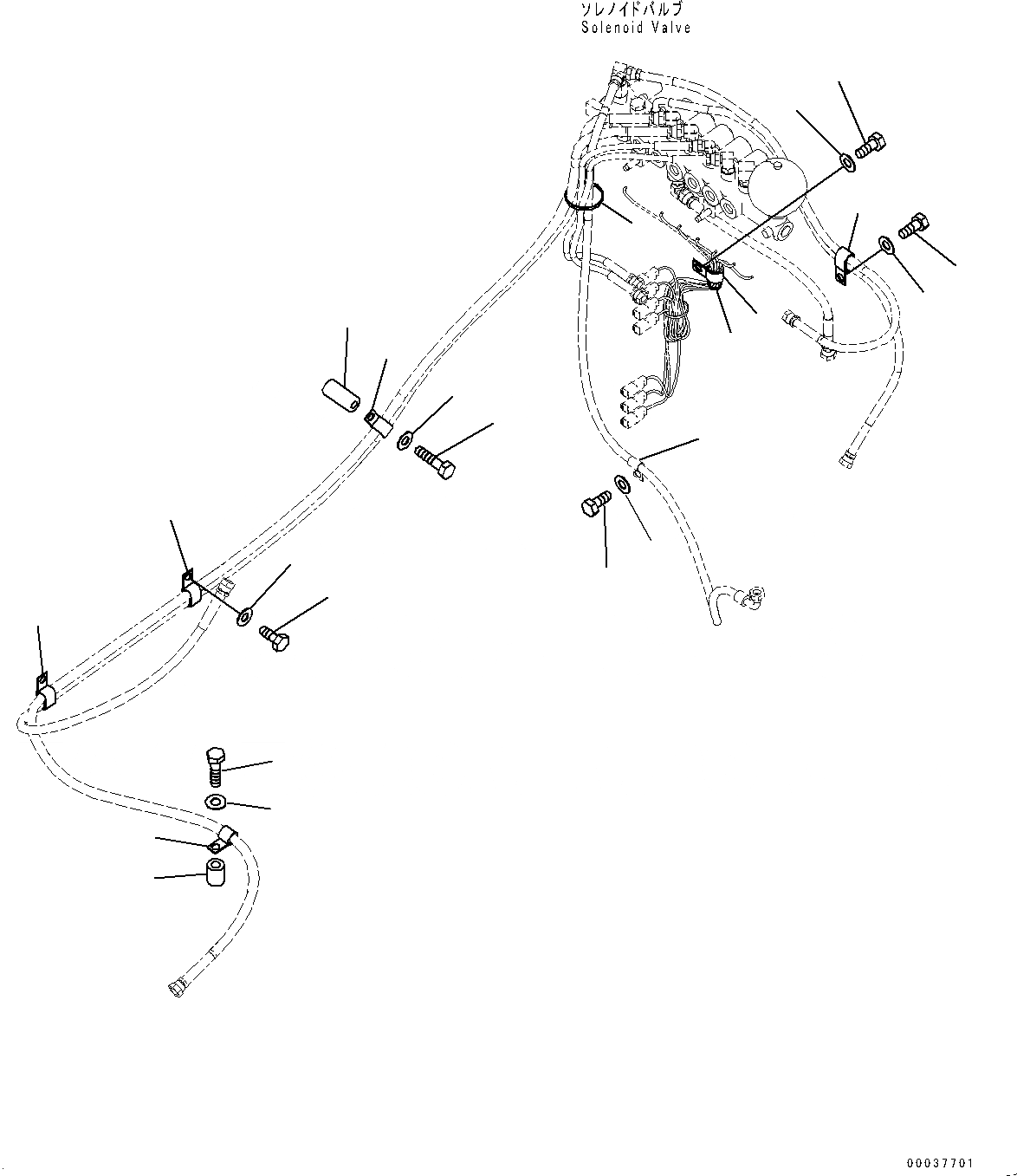 ソレノイドバルブ
Solenoid Valve

00037701