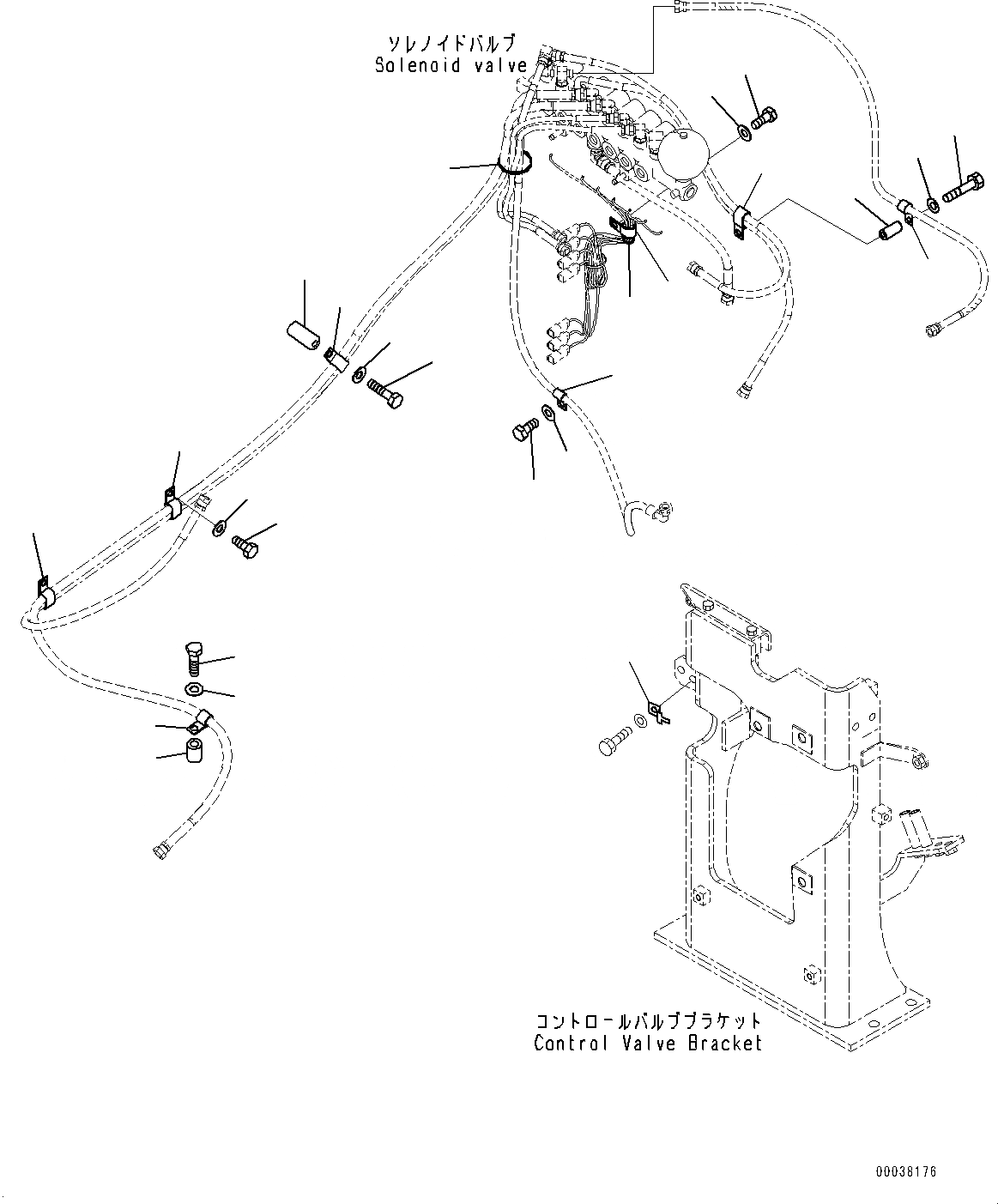 ソレノイドバルブ
Solenoid valve

コントロールバルブブラケット
Control Valve Bracket

00038176