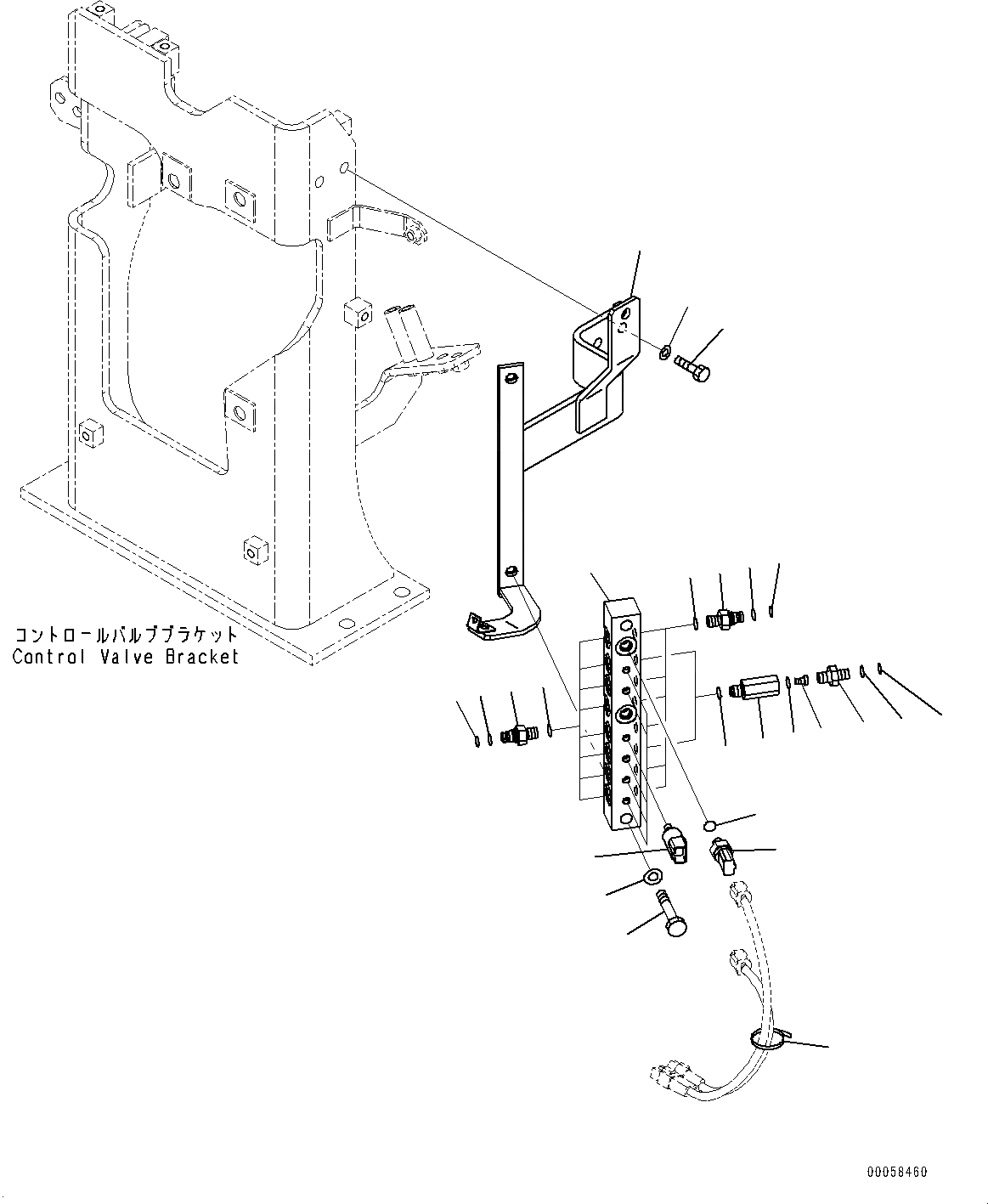 コントロールバルブブラケット
Control Valve Bracket

00058460