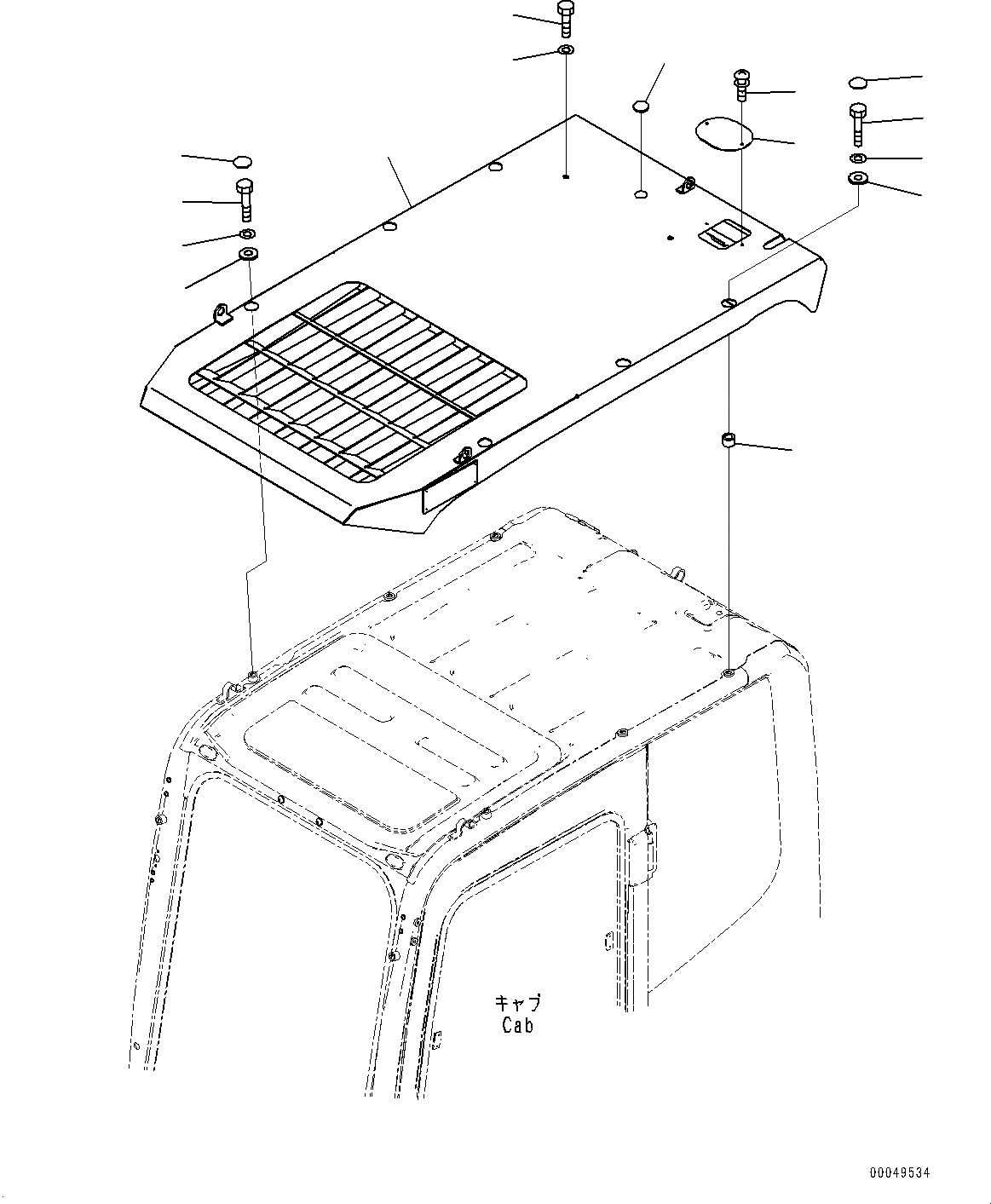 キャブ
Cab

00049534