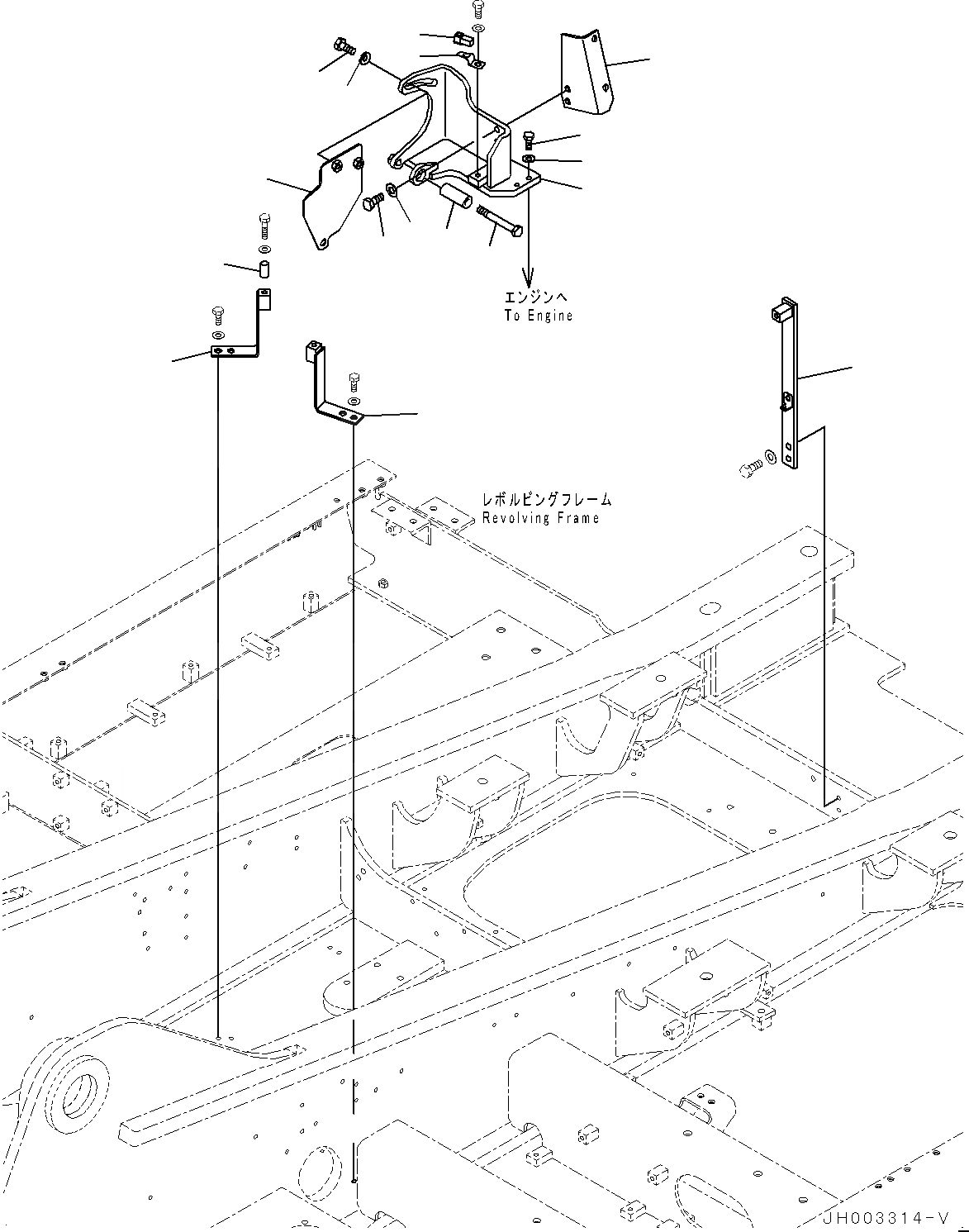 エンジンへ
To Engine

レボルビングフレーム
Revolving Frame

JH003314-V