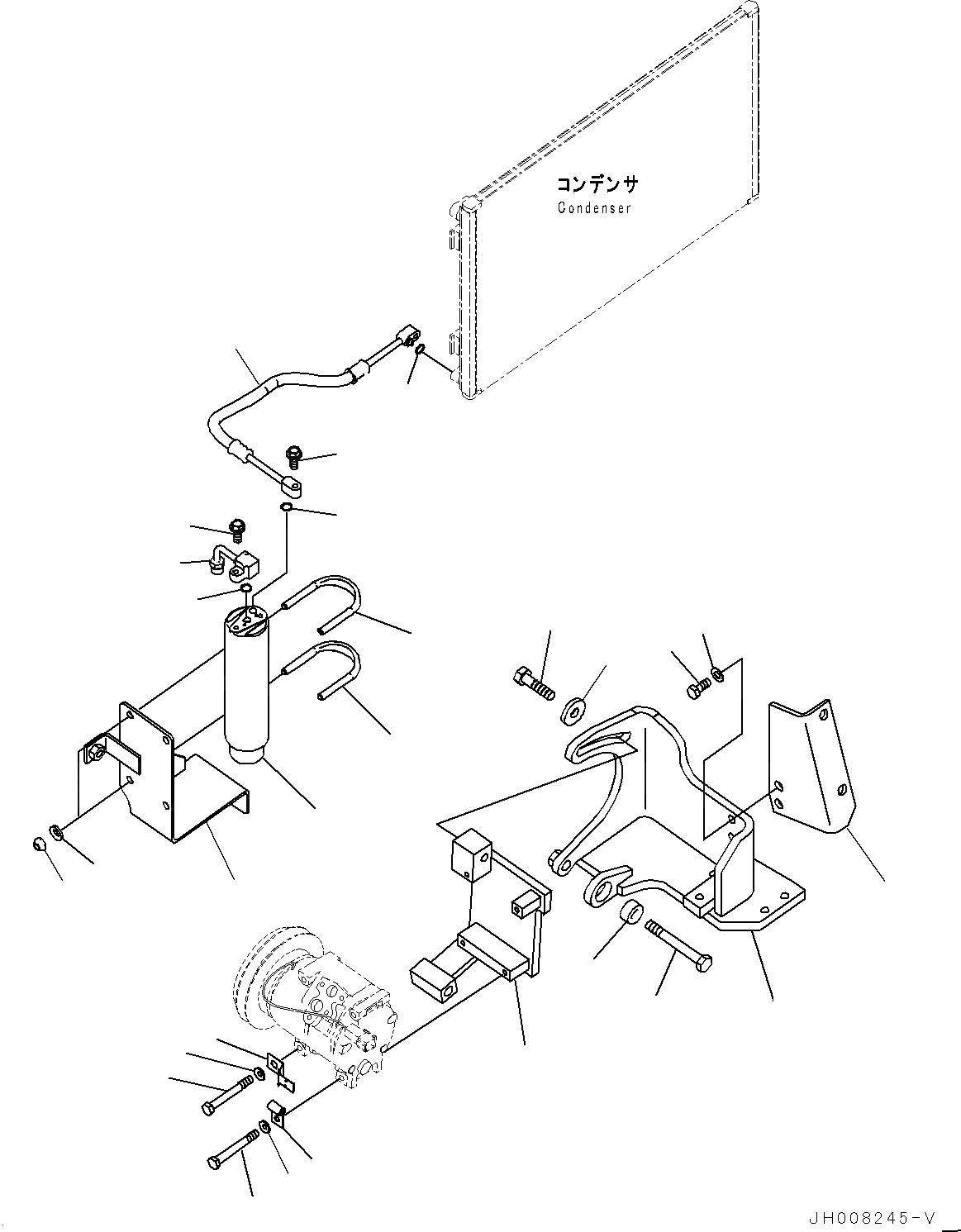 コンデンサ
Condenser

JH008245-V