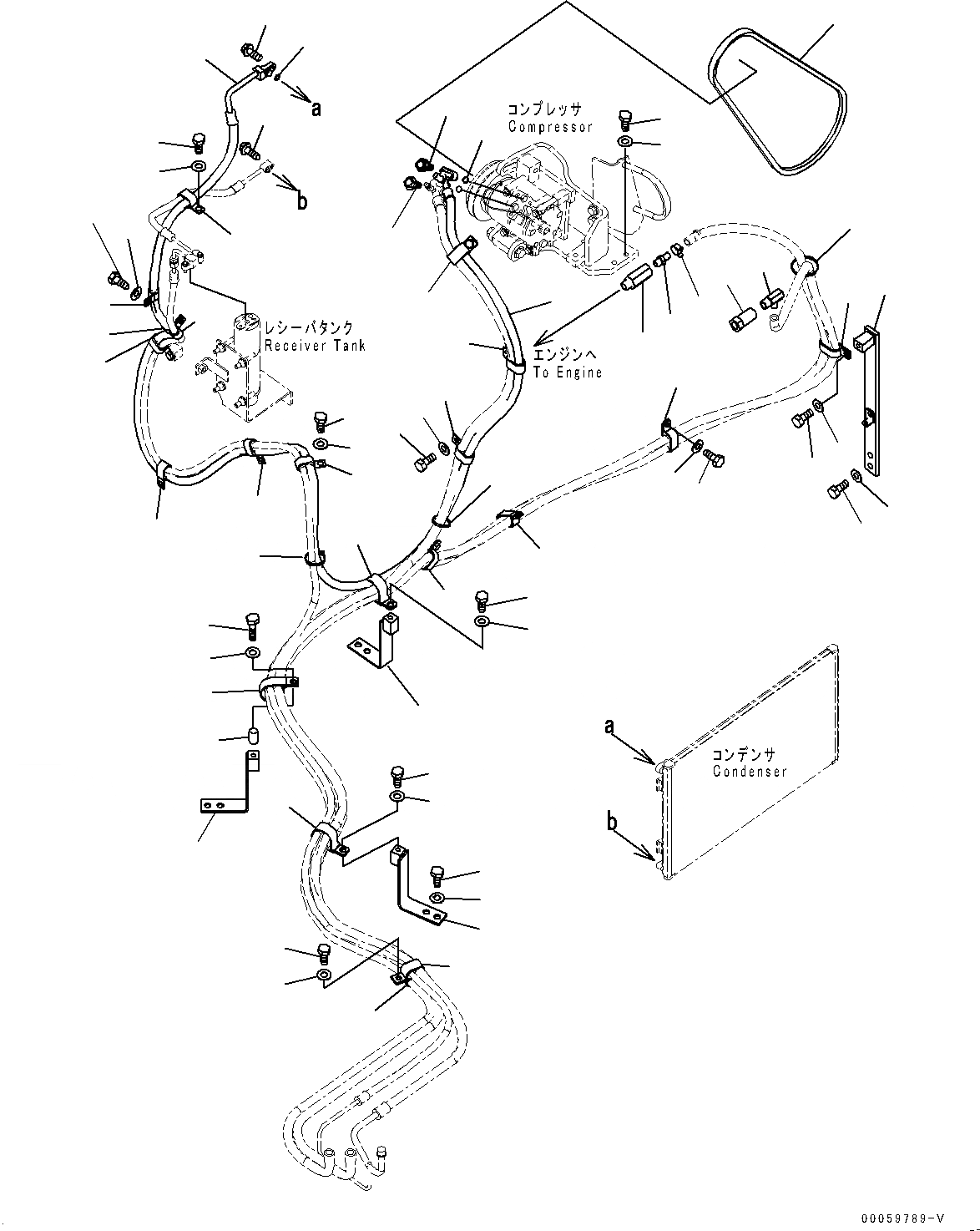 a

b

コンプレッサ
Compressor

レシーバタンク
Receiver Tank

エンジンへ
To Engine

a

コンデンサ
Condenser

b

00059789-V