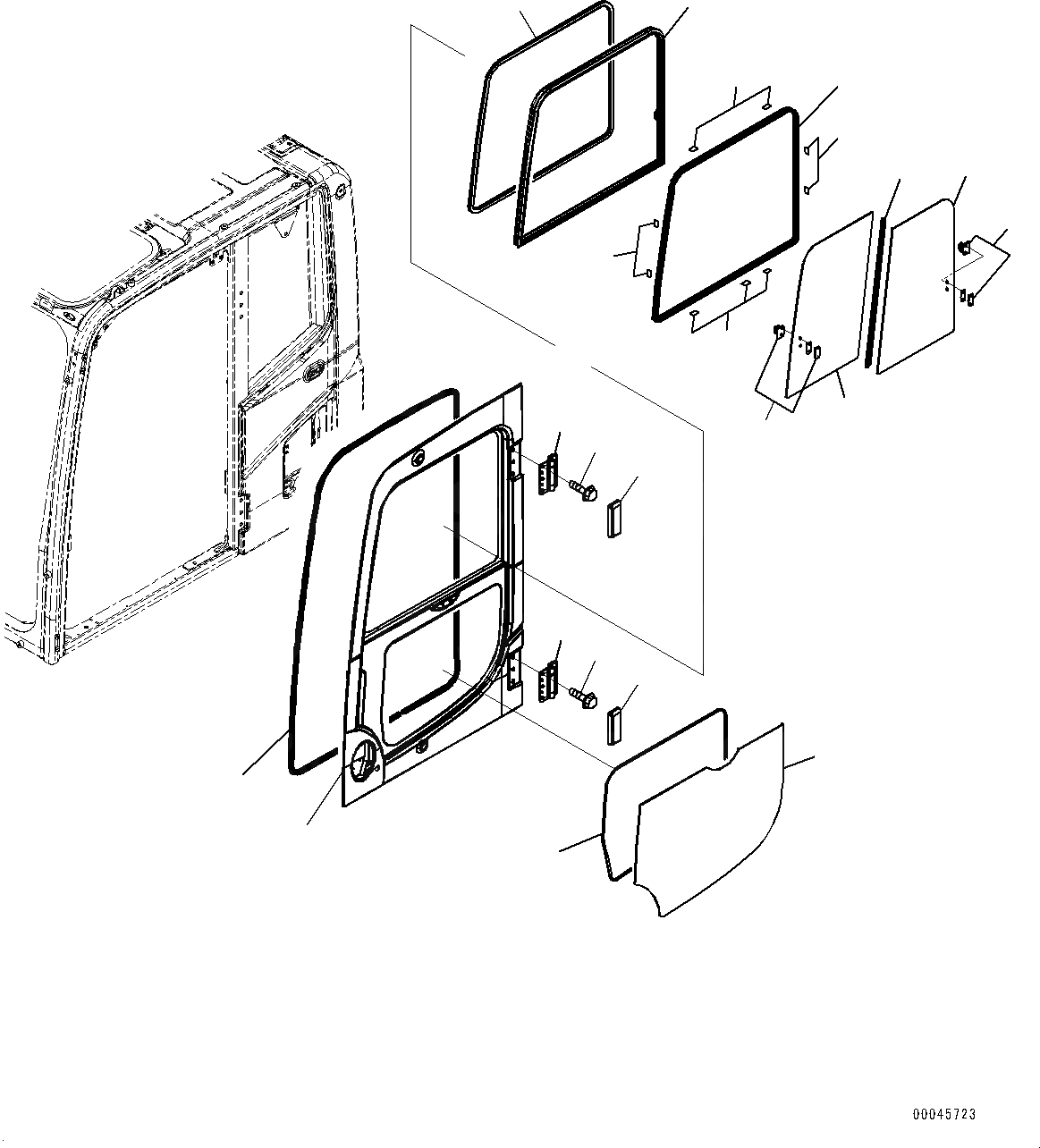 00045723