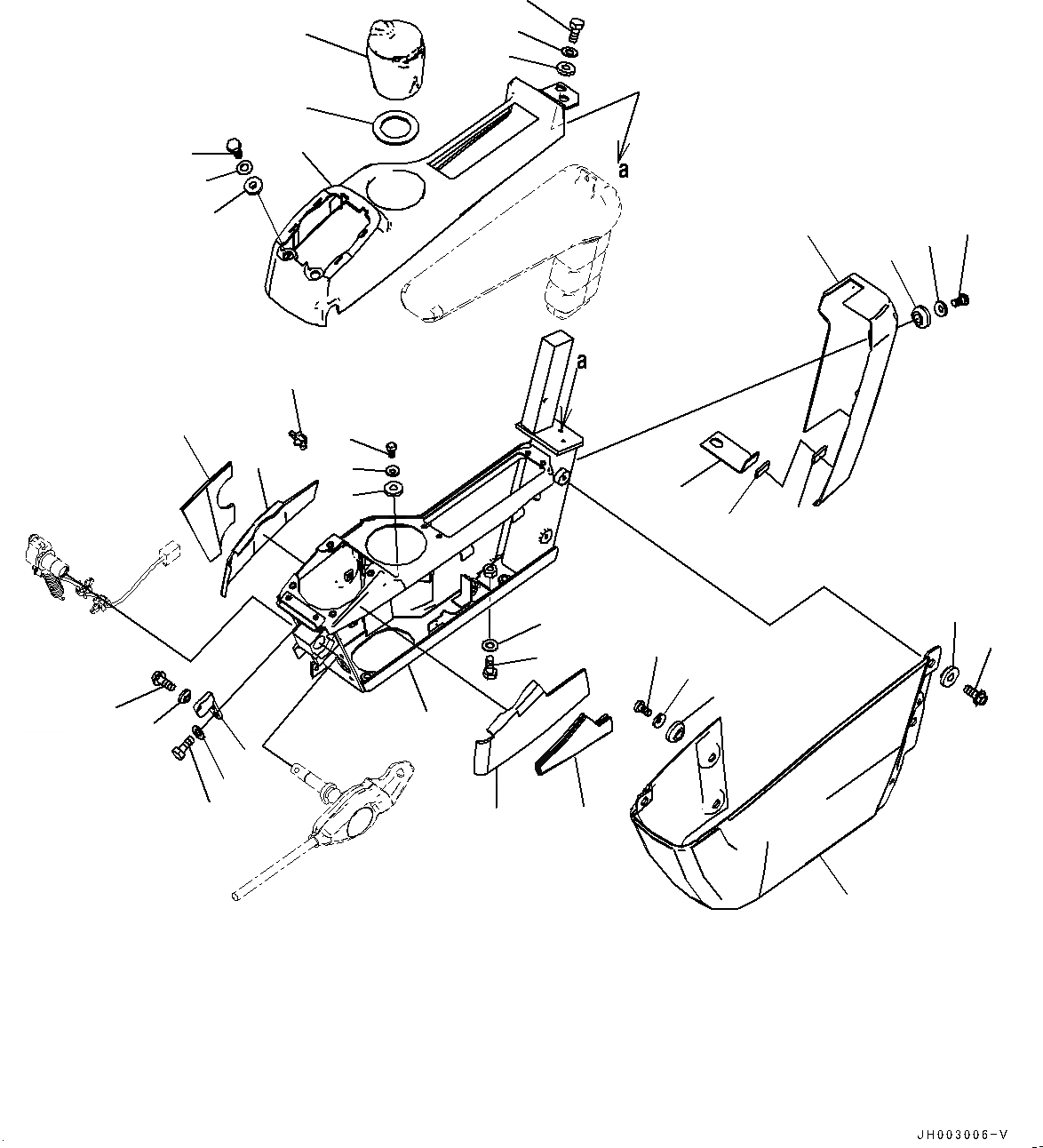 a

a

JH003006-V