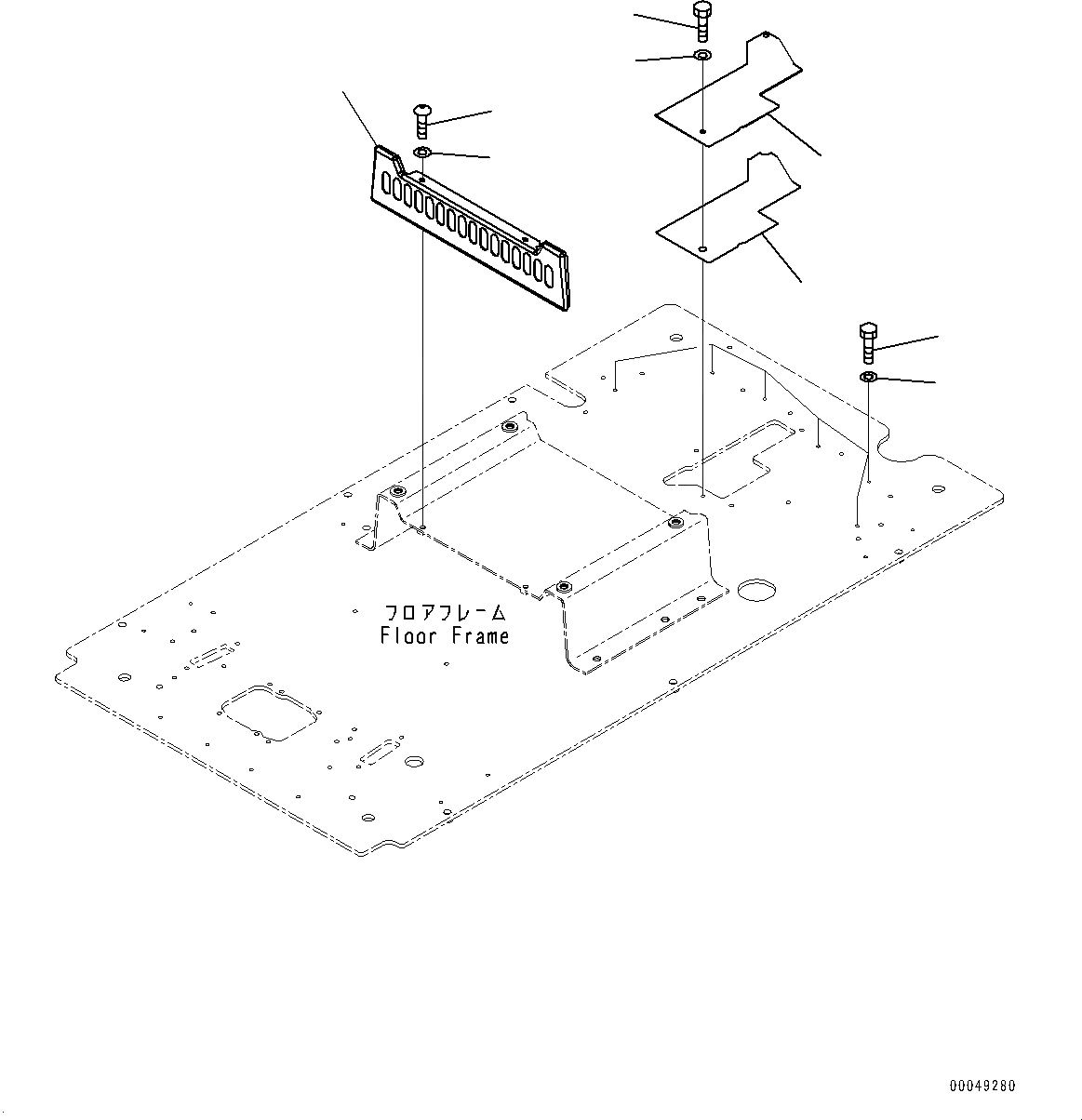 フロアフレーム
Floor Frame

00049280