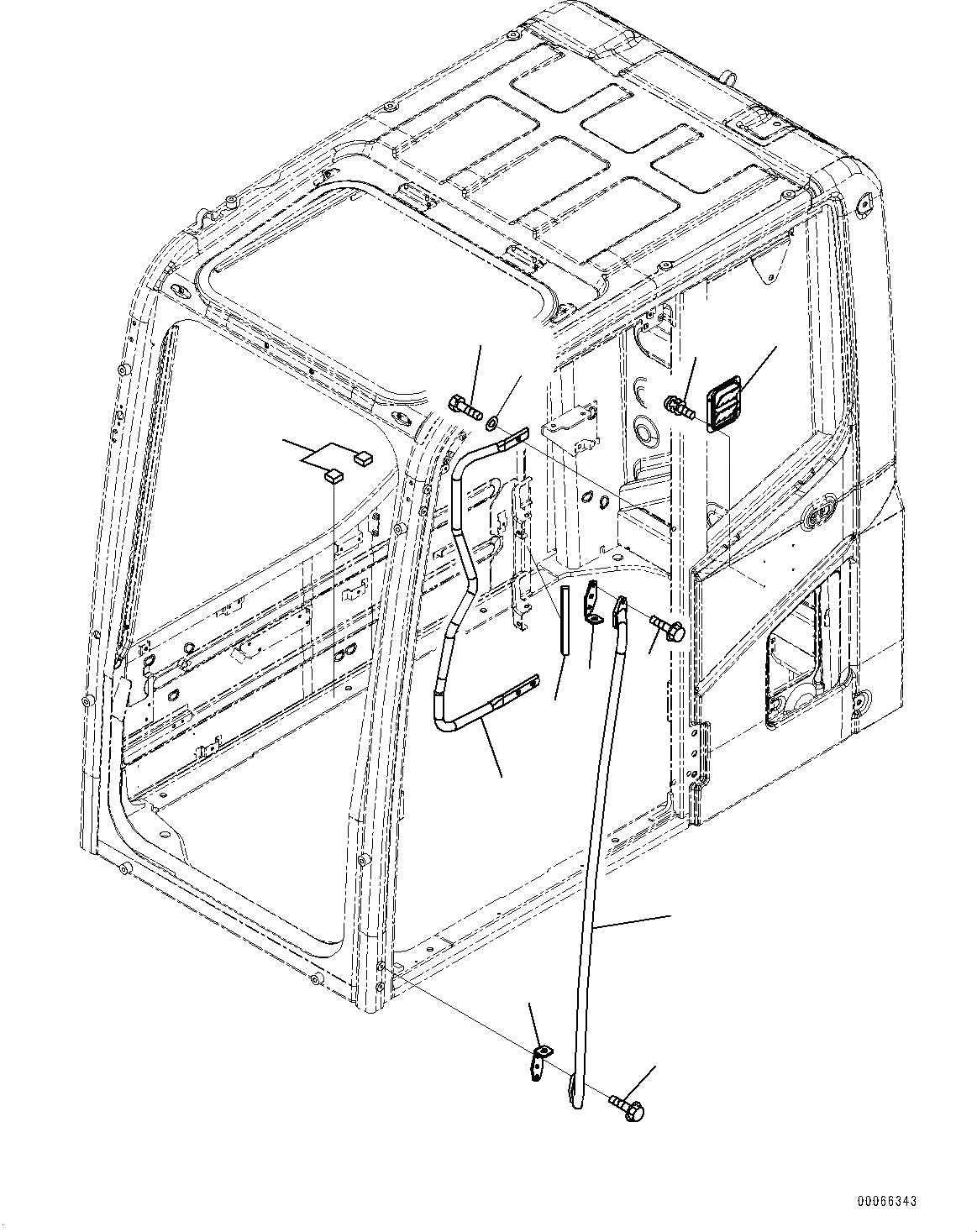 00066343