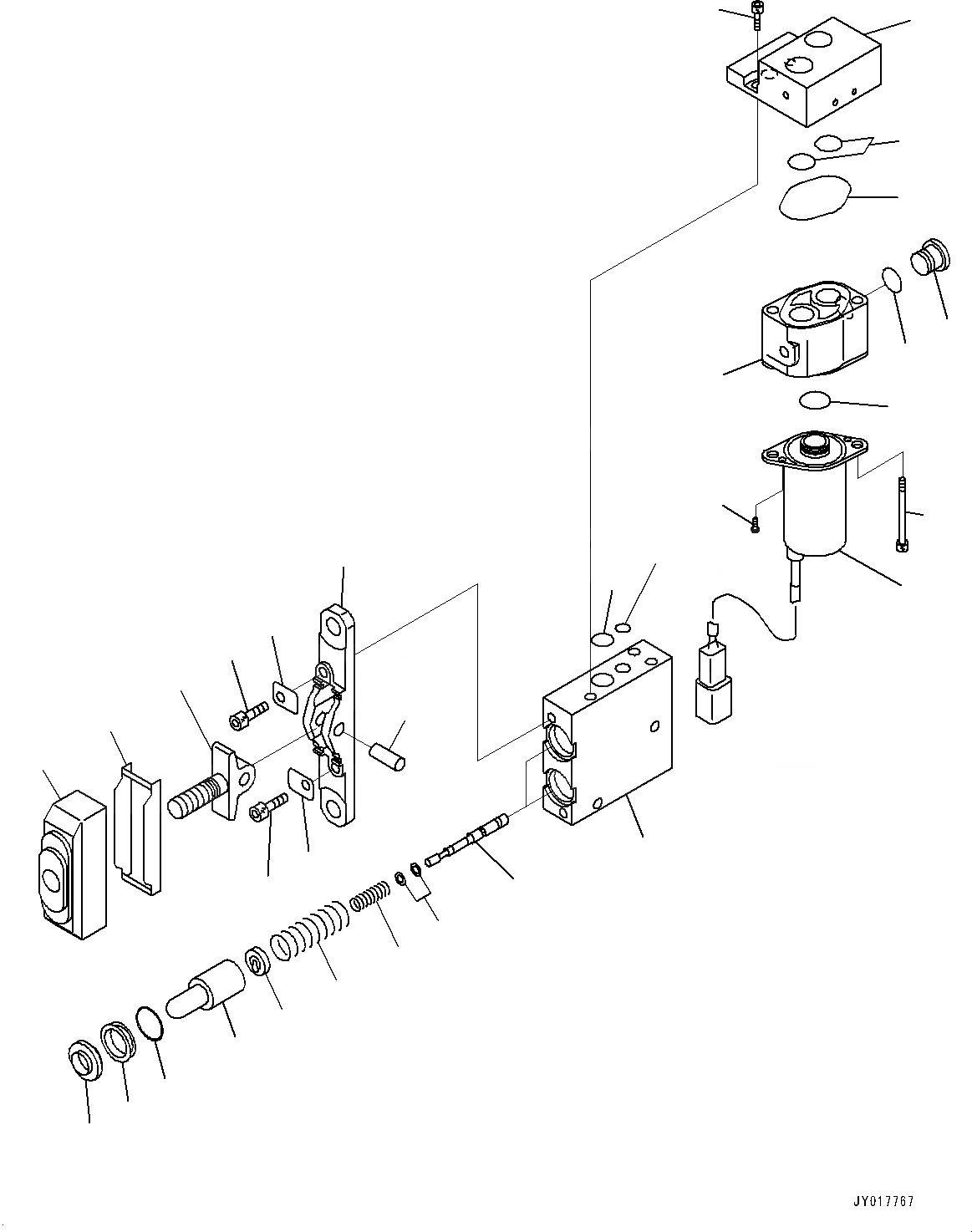 JY017767