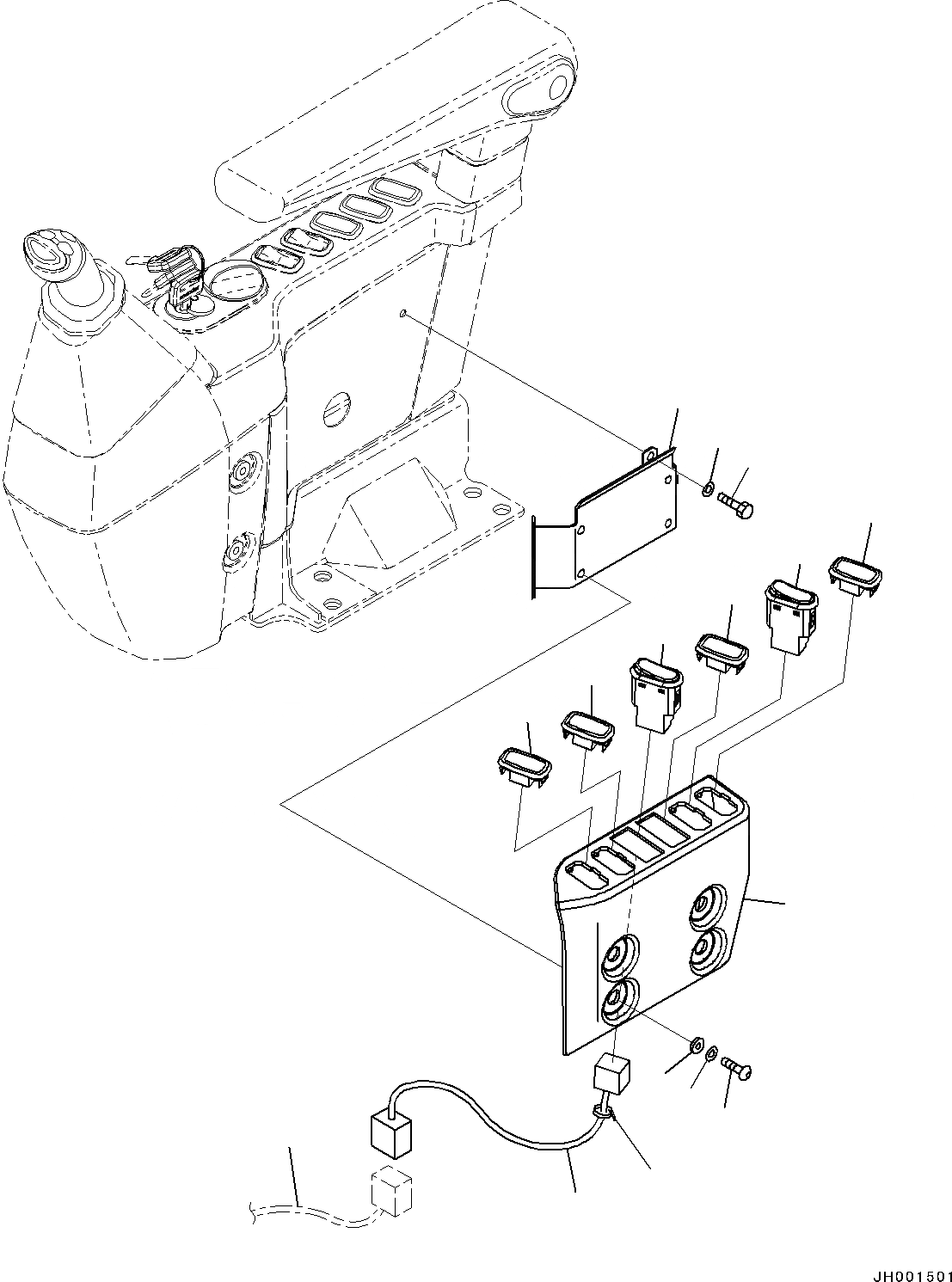 JH001501