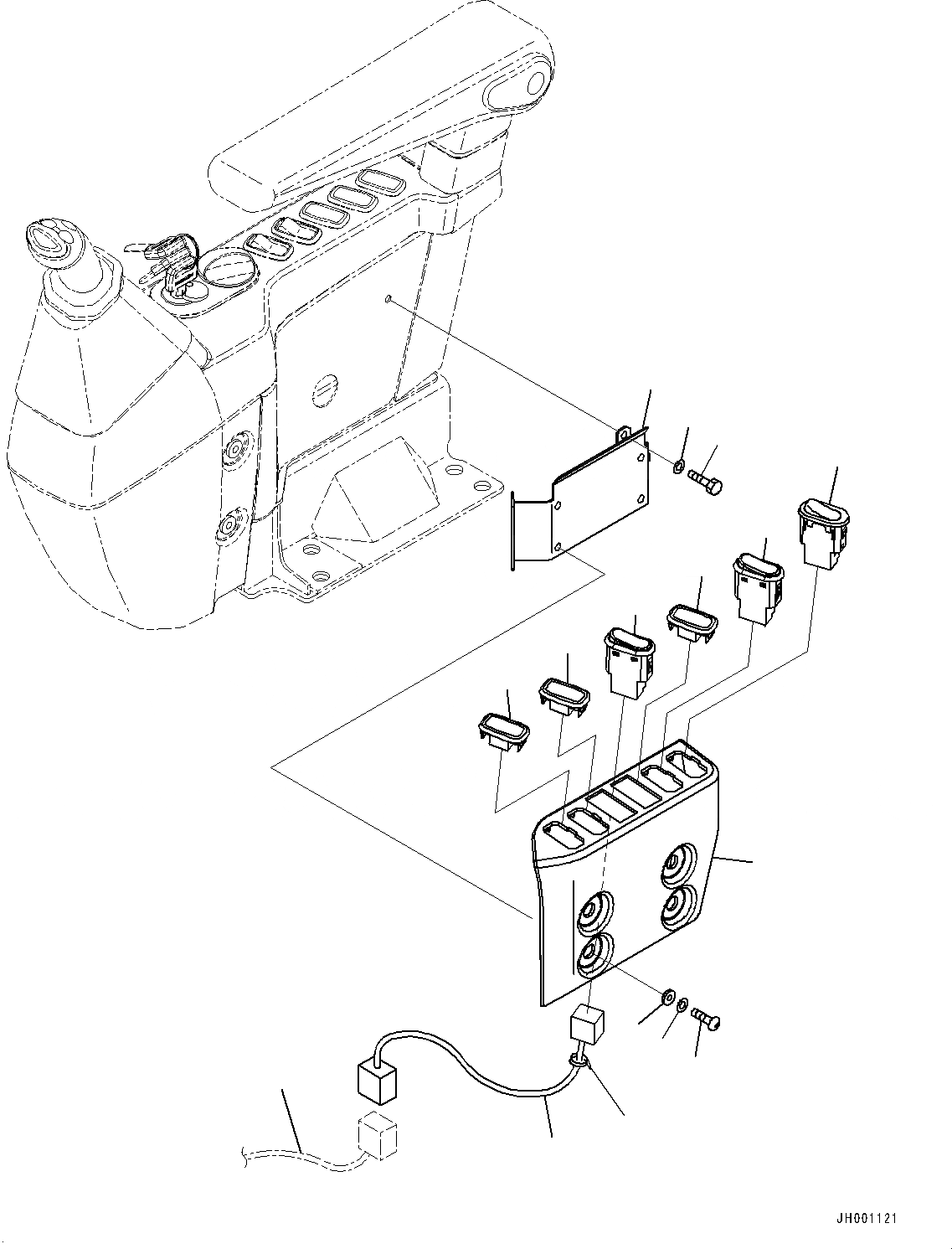 JH001121