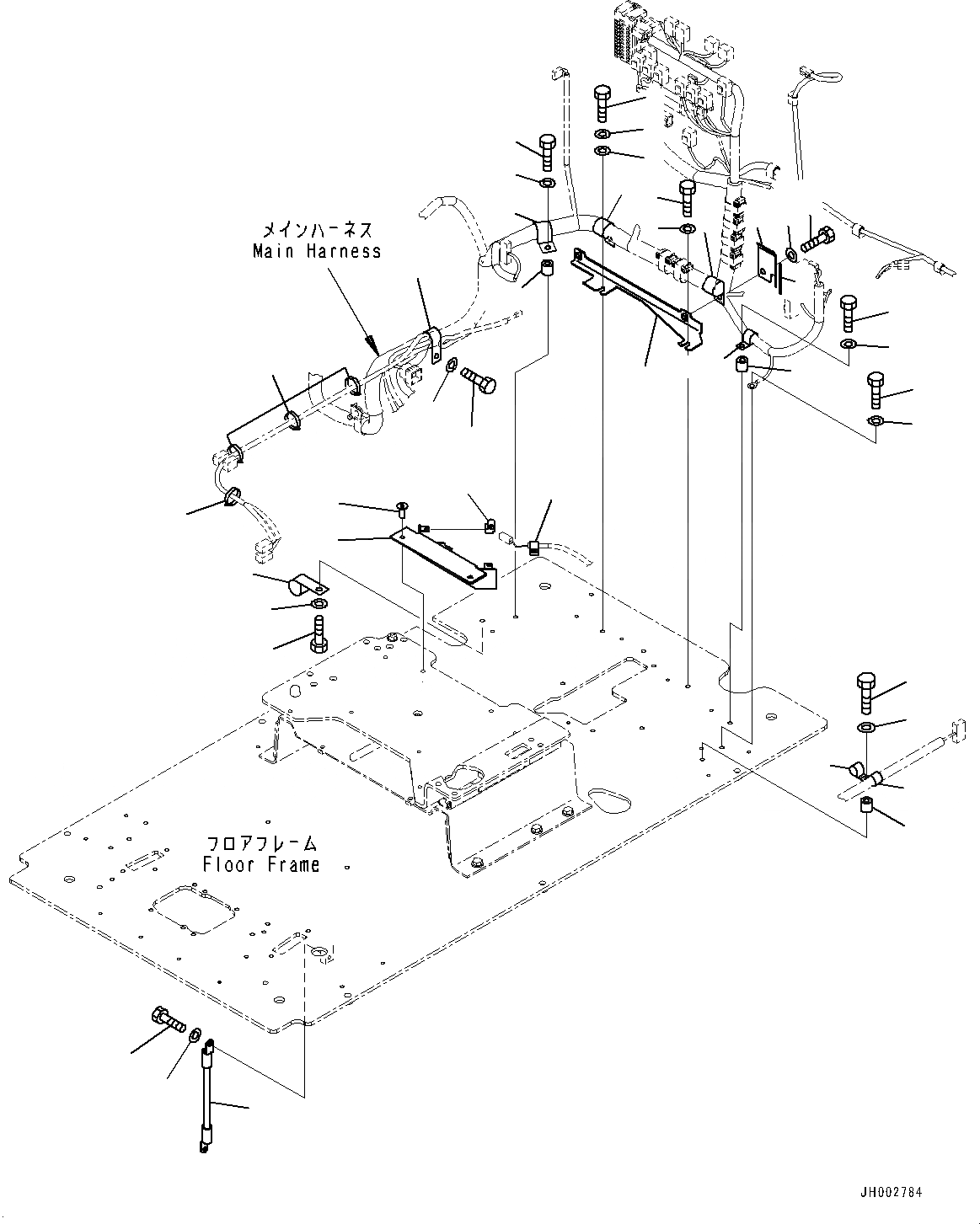 メインハーネス
Main Harness

フロアフレーム
Floor Frame

JH002784