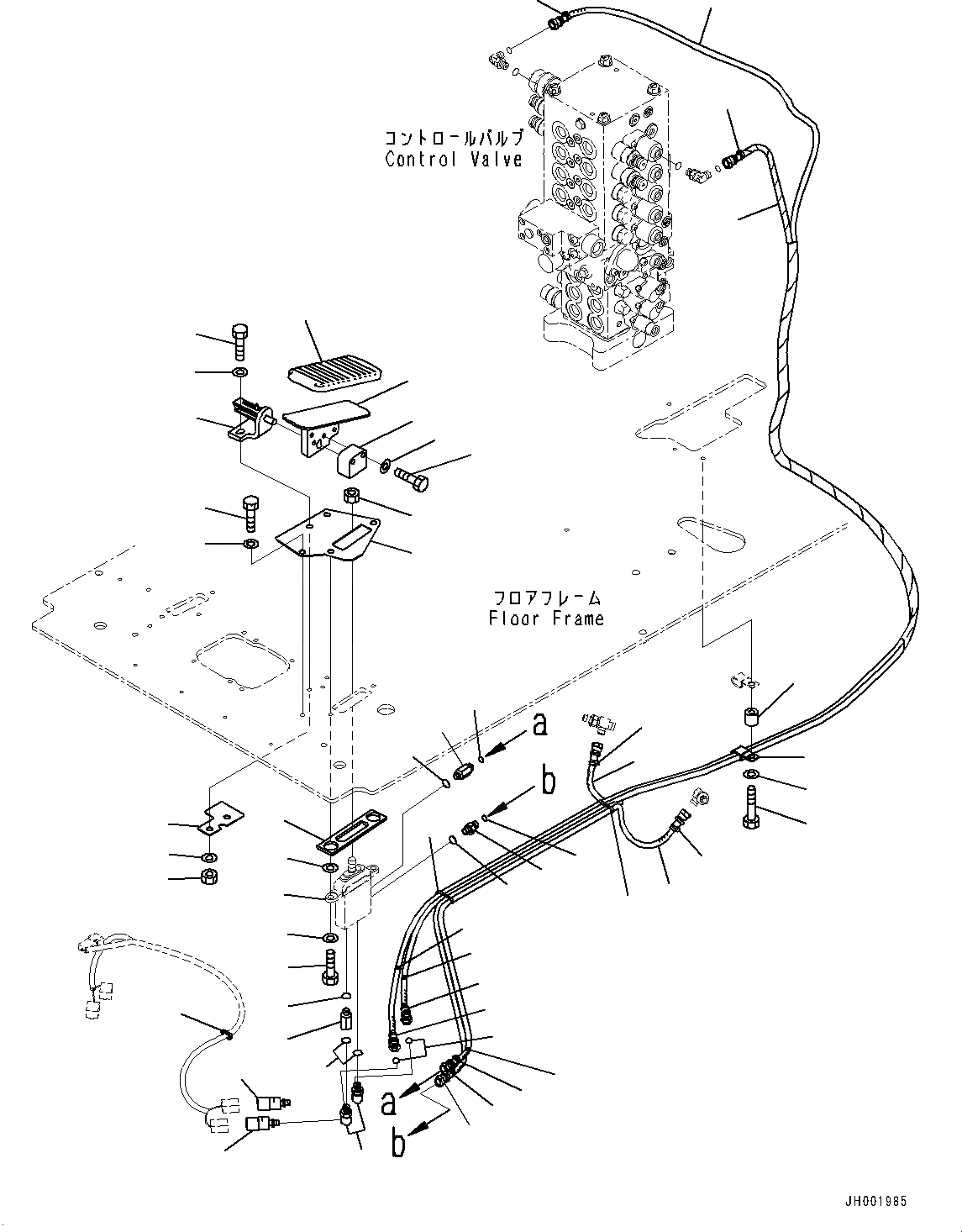 コントロールバルブ
Control Valve

フロアフレーム
Floor Frame

a

b

a

b

JH001985