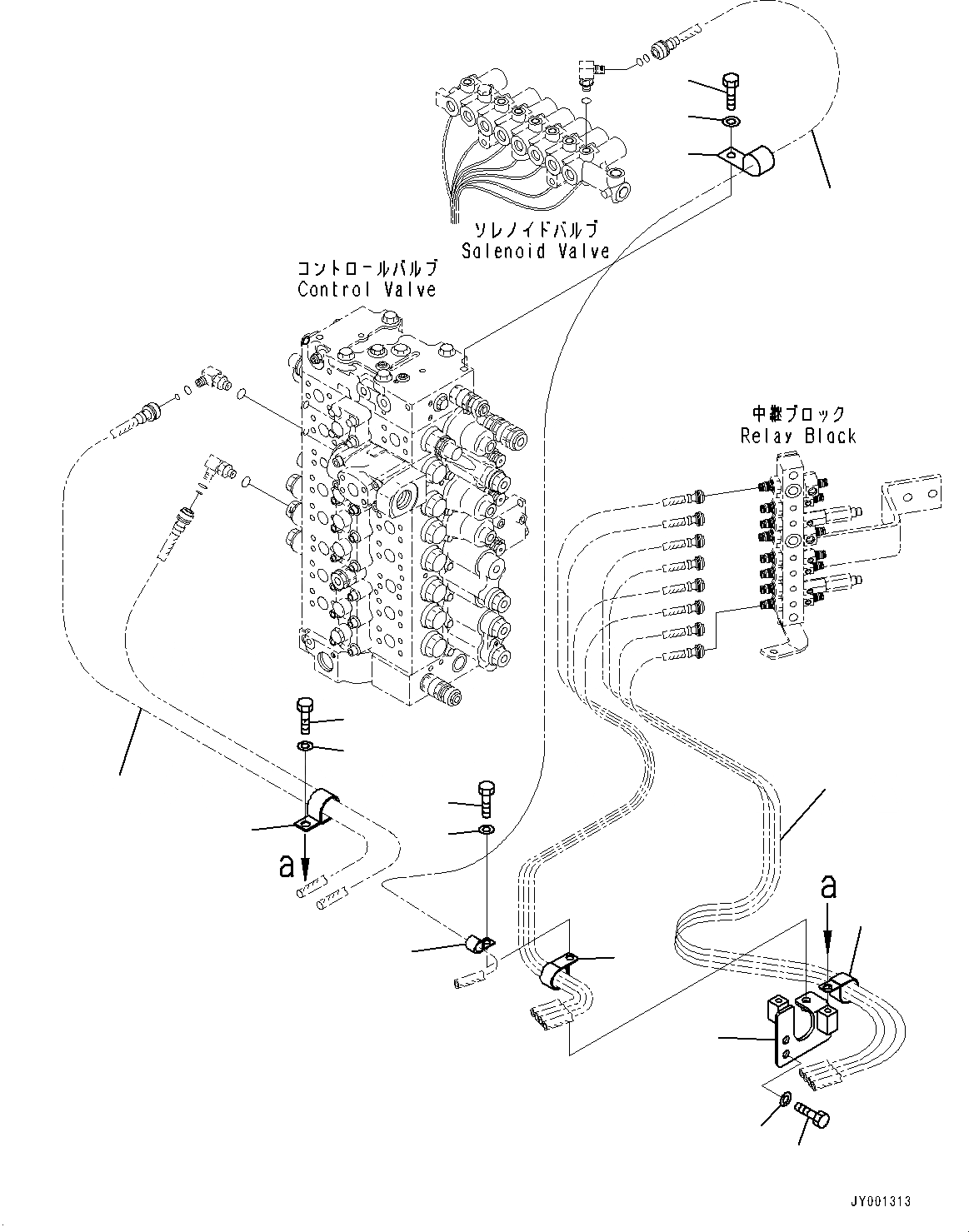 ソレノイドバルブ
Solenoid Valve

コントロールバルブ
Control Valve

中継ブロック
Relay Block

a

a

JY001313